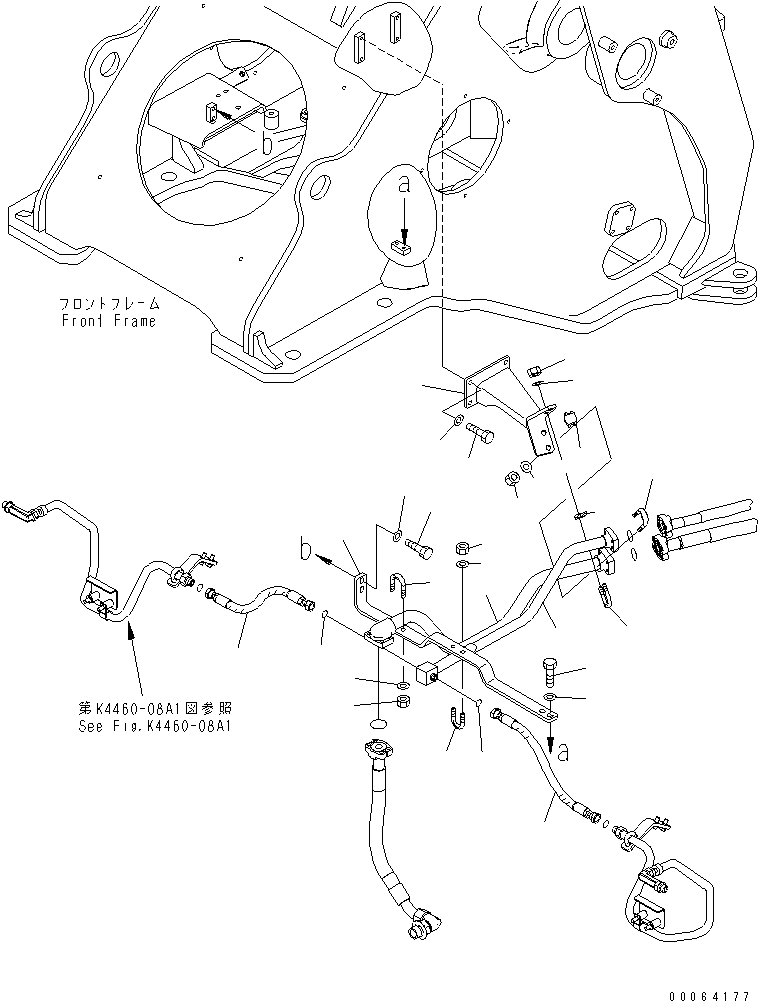 b
a
フロントフレーム
Front Frame
b
第K4460-08A1図参照
See Fig.K4460-08A1
a
00064177