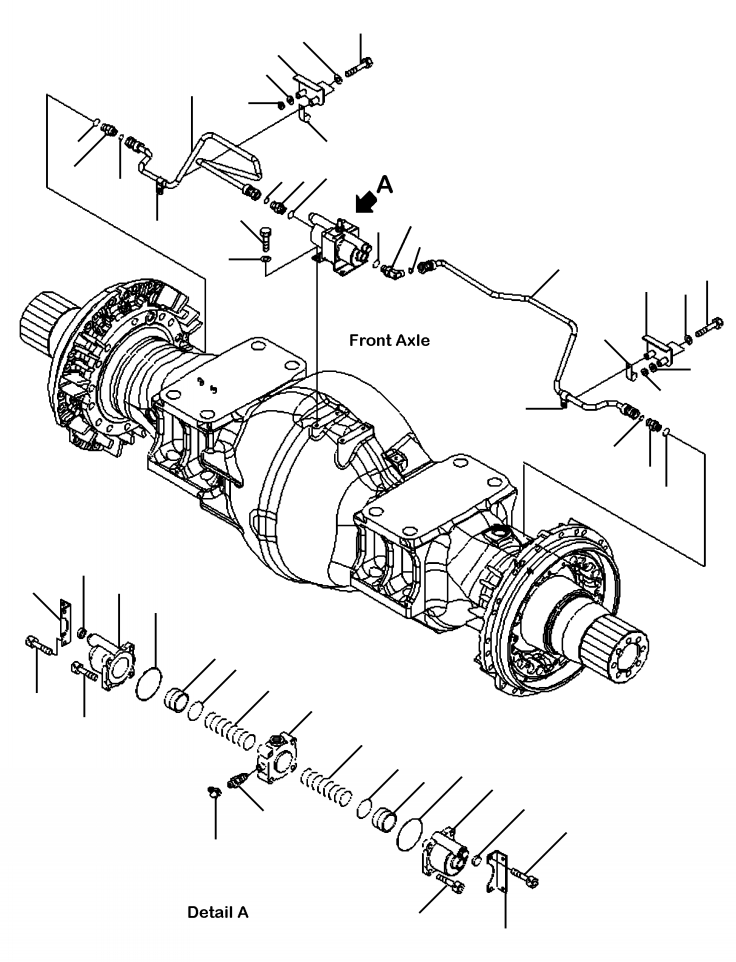 A

Front Axle

Detail A