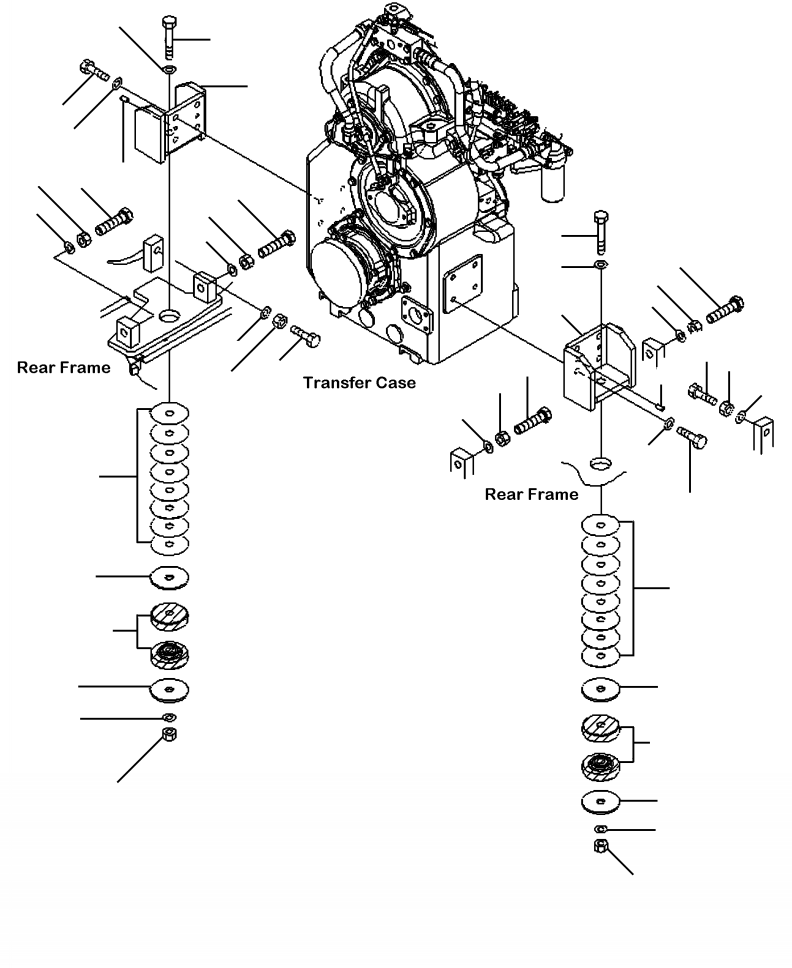 Rear Frame

Transfer Case

Rear Frame