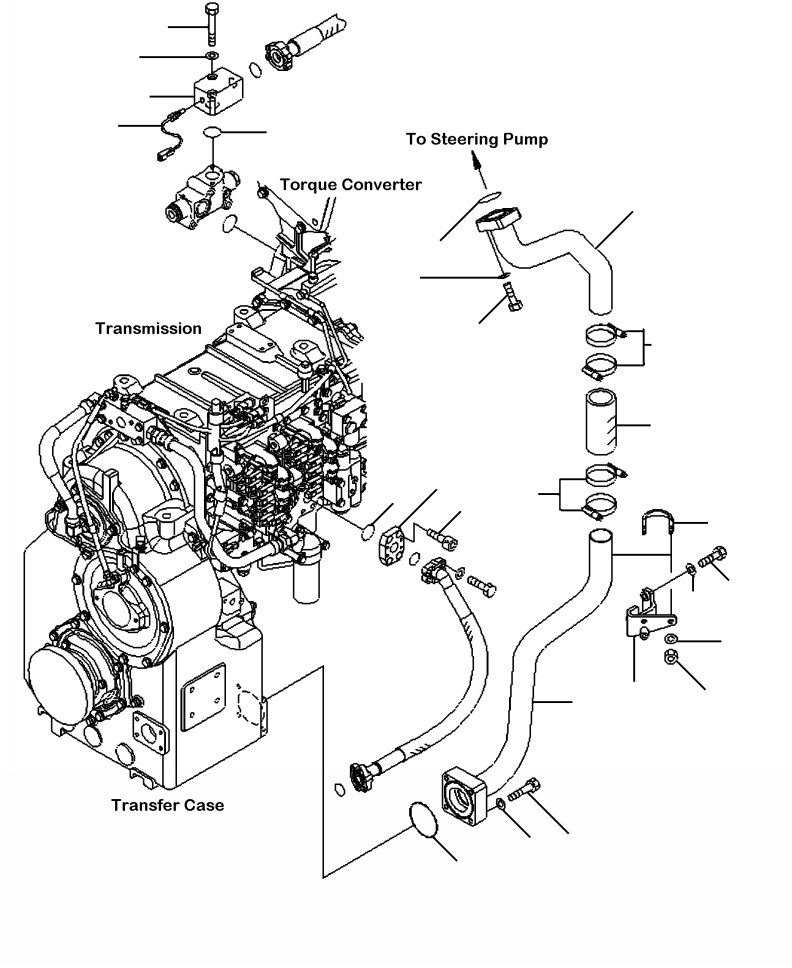 To Steering Pump

Torque Converter

Transmission

Transfer Case