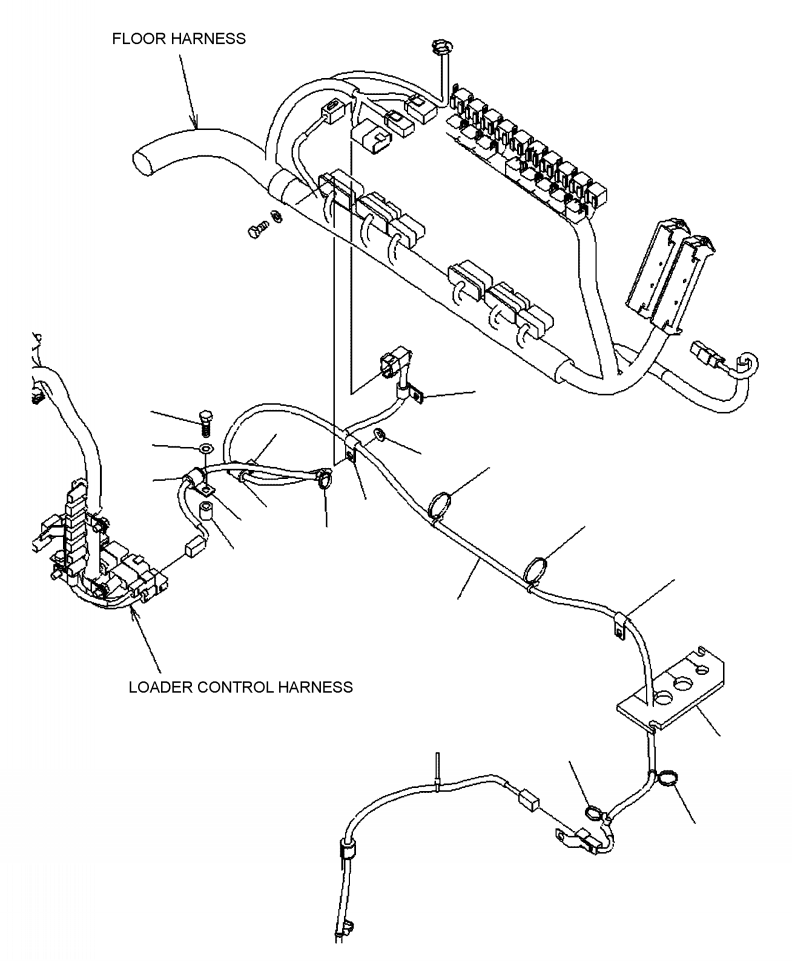 FLOOR HARNESS

LOADER CONTROL HARNESS