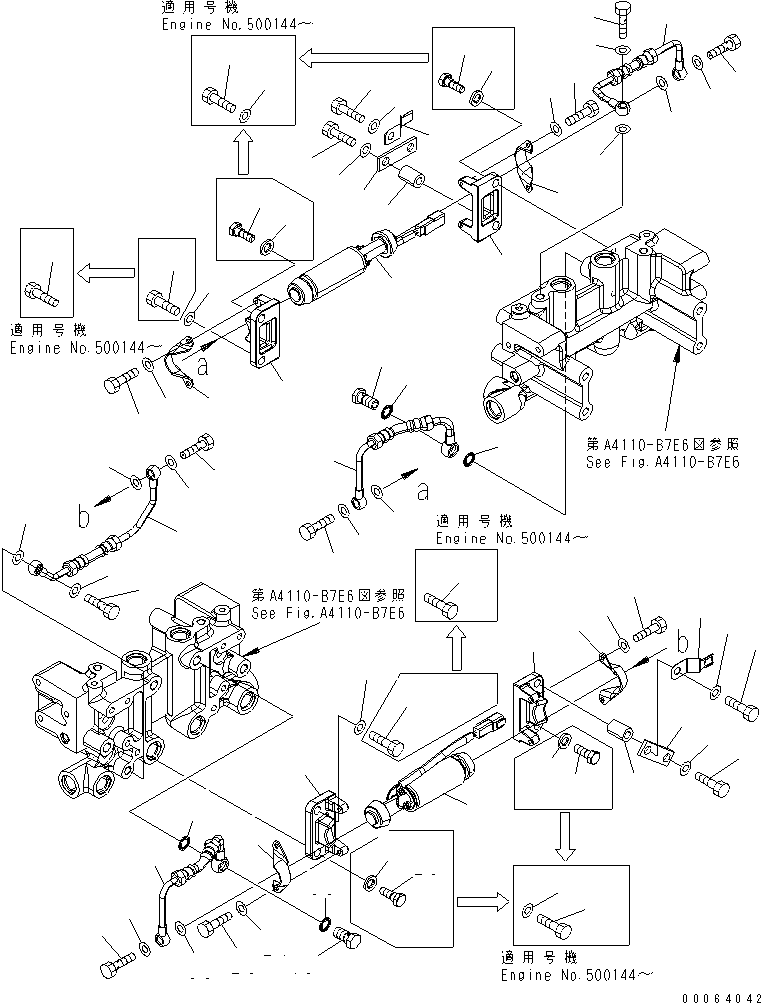 適用号機
Engine No.500144～

適用号機
Engine No.500144～

a

第A4110-B7E6図参照
See Fig.A4110-B7E6

b

a

適用号機
Engine No.500144～

第A4110-B7E6図参照
See Fig.A4110-B7E6

b

適用号機
Engine No.500144～

00064042