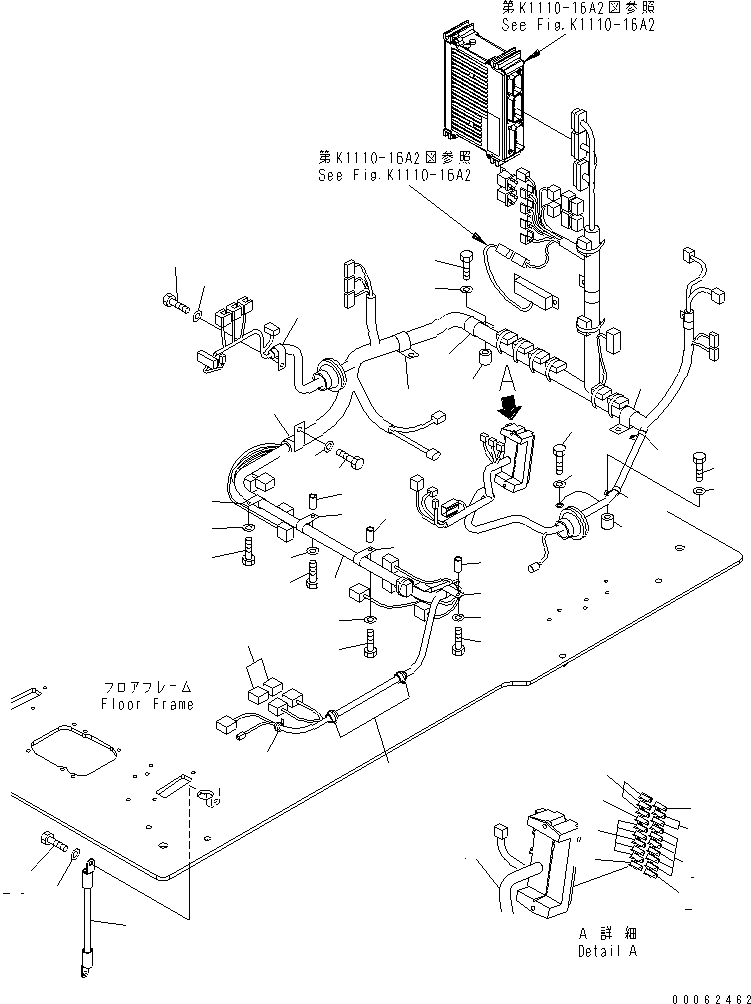 第K1110-16A2図参照
See Fig.K1110-16A2

第K1110-16A2図参照
See Fig.K1110-16A2

A

フロアフレーム
Floor Frame

A 詳細
Detail A

00062462