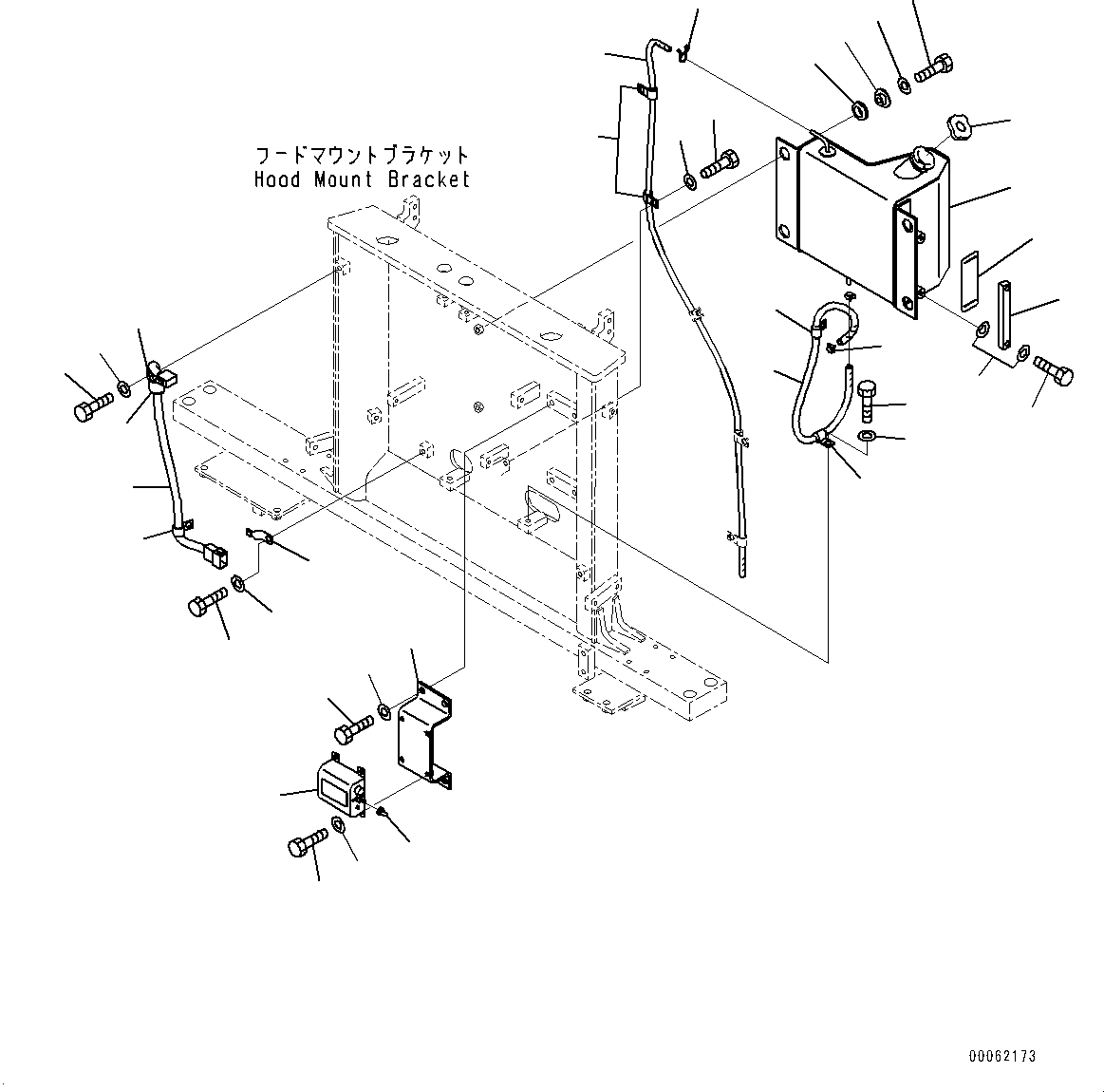 フードマウントブラケット
Hood Mount Bracket

00062173