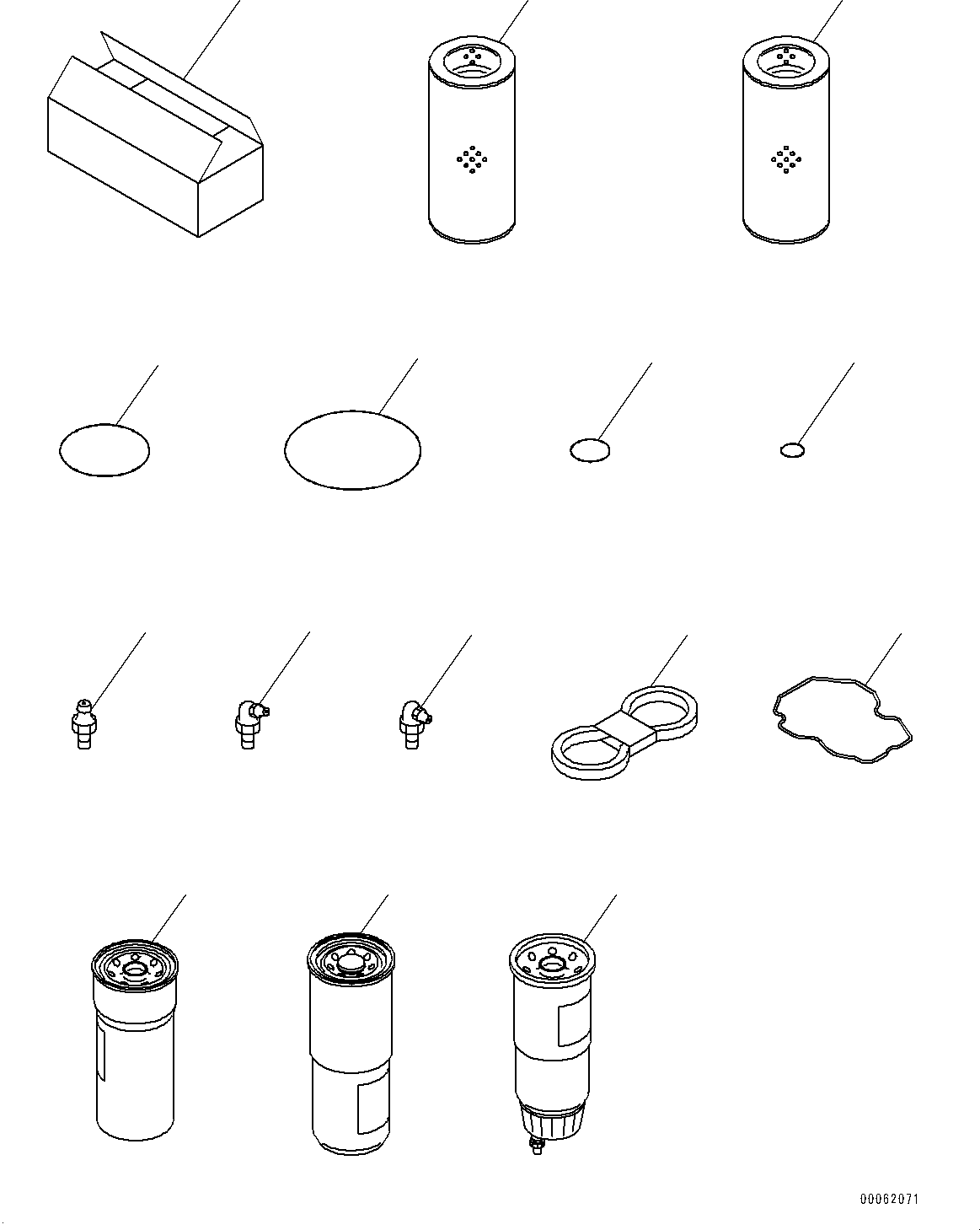 00062071