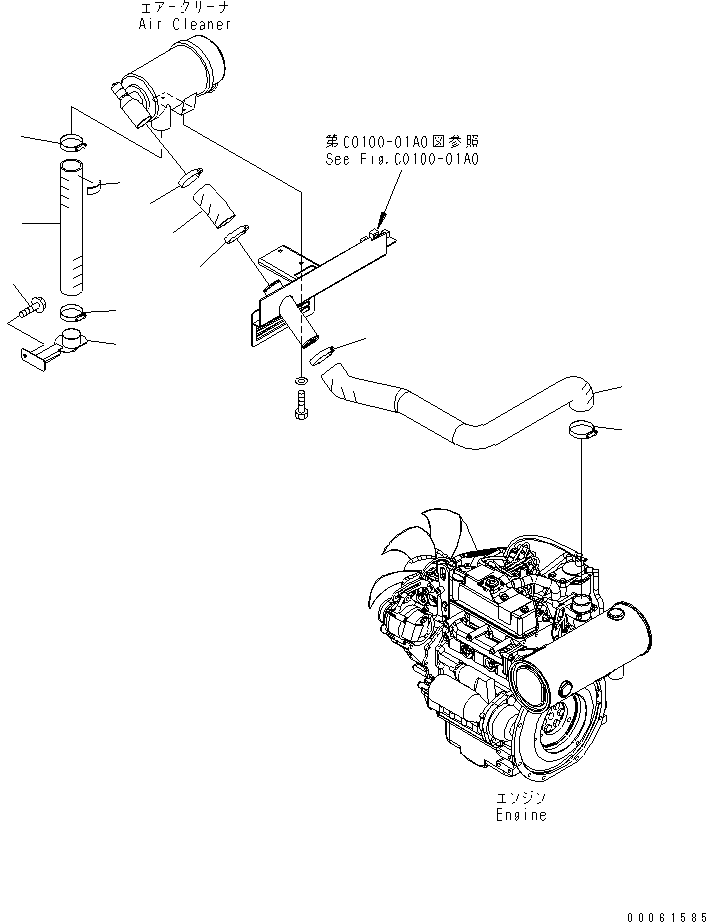 エアークリーナ
Air Cleaner

第C0100-01A0図参照
See Fig.C0100-01A0

エンジン
Engine

00061585