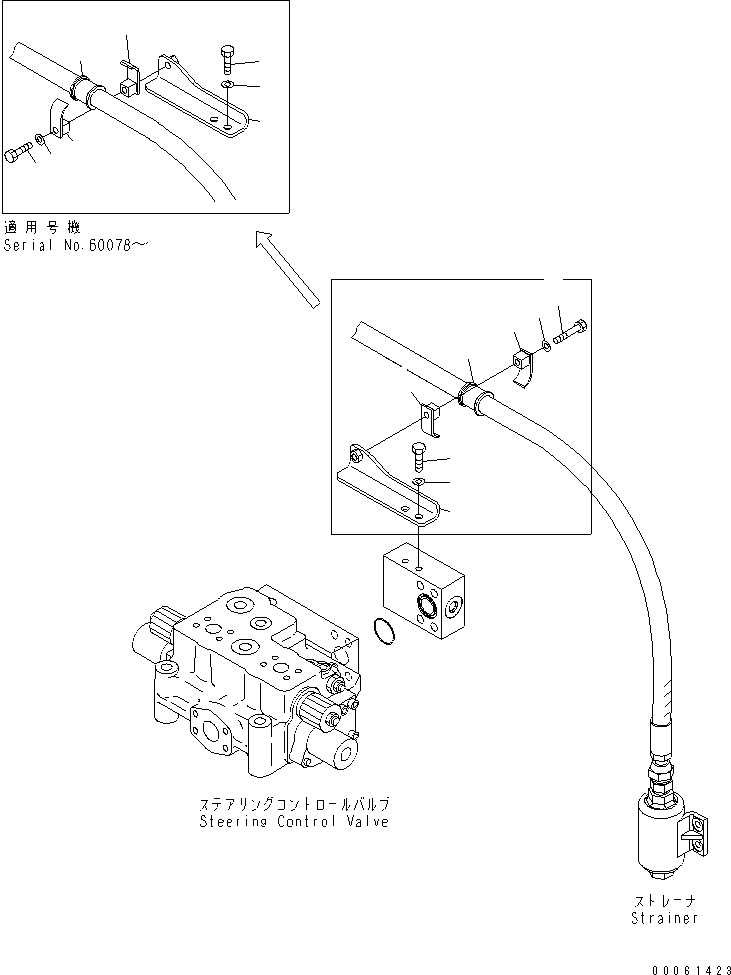 適用号機
Serial No.60078～

ステアリングコントロールバルブ
Steering Control Valve

ストレーナ
Strainer

00061423