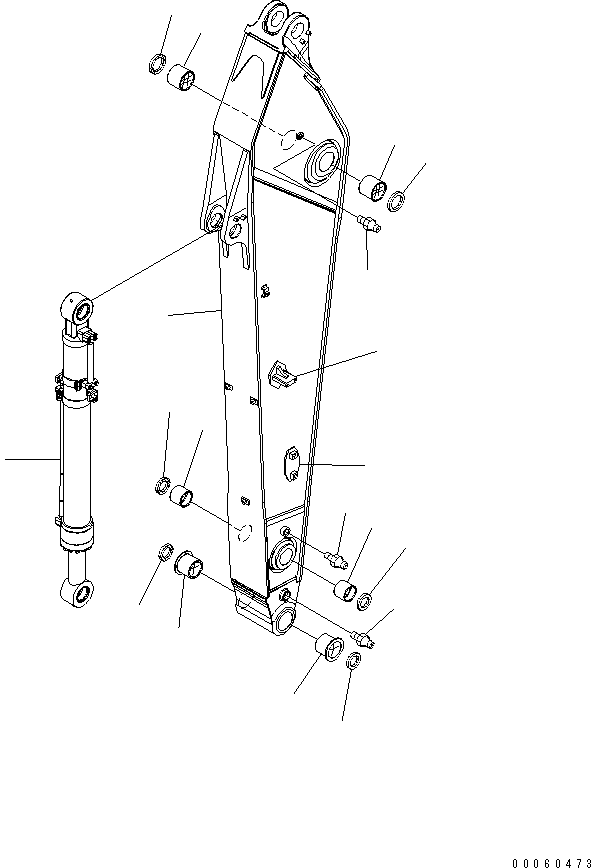 00060473