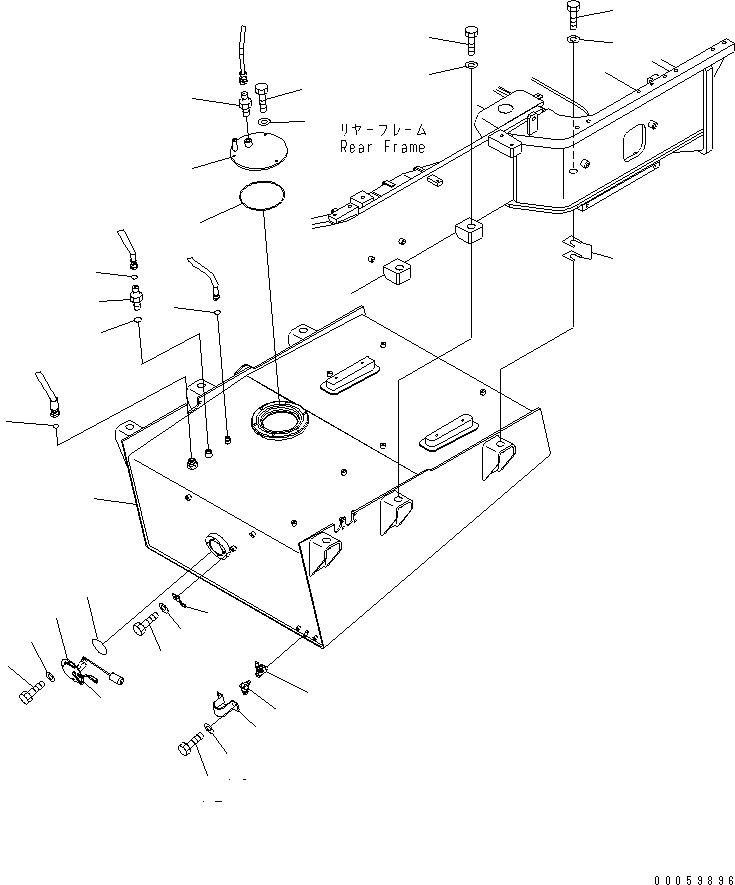 リヤーフレーム
Rear Frame

00059896