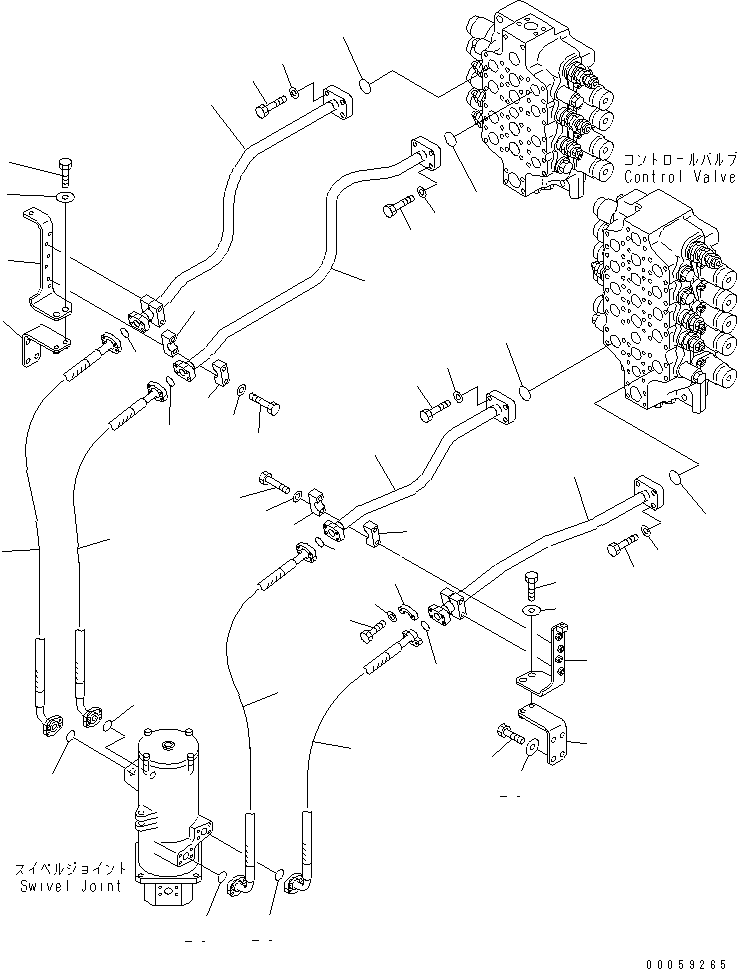 コントロールバルブ
Control Valve

スイベルジョイント
Swivel Joint

00059265