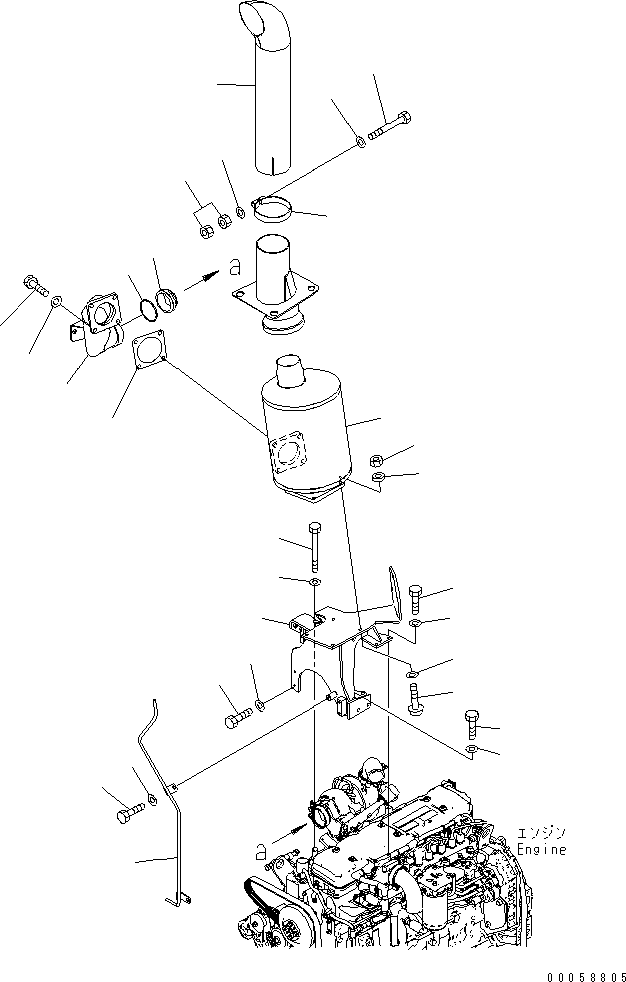 a

a

エンジン
Engine

00058805