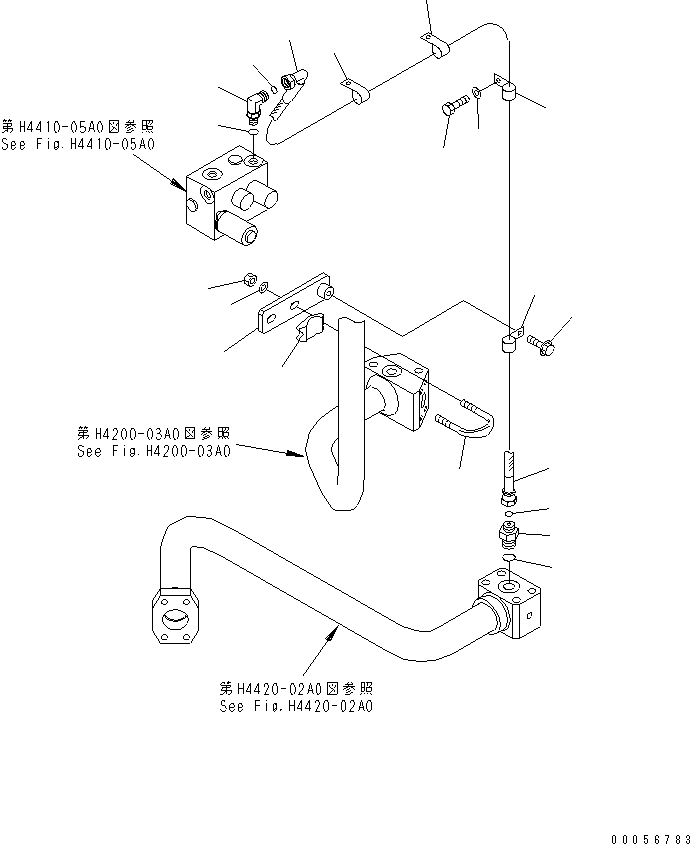 第H4410-05A0図参照
See Fig.H4410-05A0

第H4200-03A0図参照
See Fig.H4200-03A0

第H4420-02A0図参照
See Fig.H4420-02A0

00056783