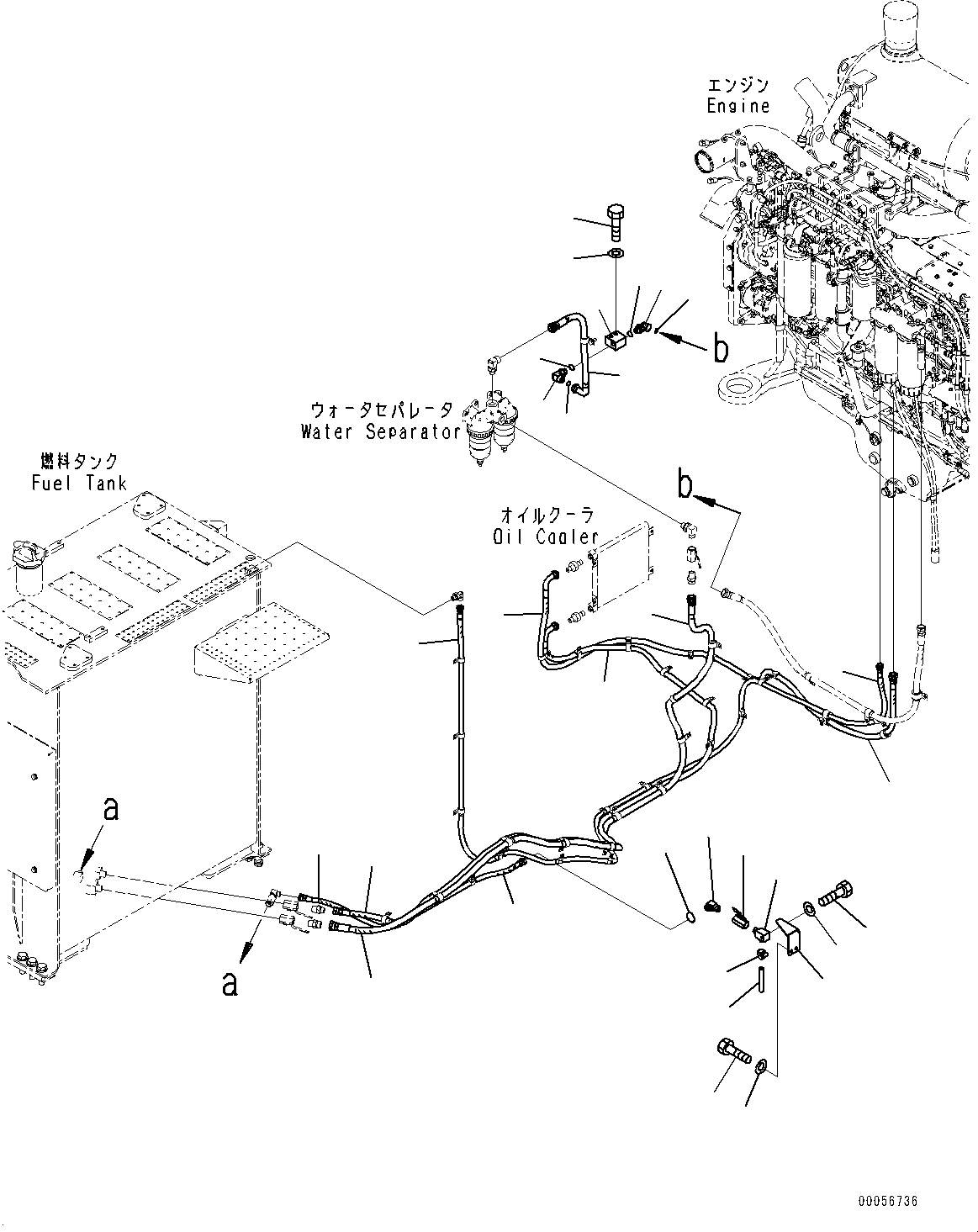 エンジン
Engine

b

ウォータセパレータ
Water Separator

燃料タンク
Fuel Tank

b

オイルクーラ
Oil Cooler

a

a

00056736