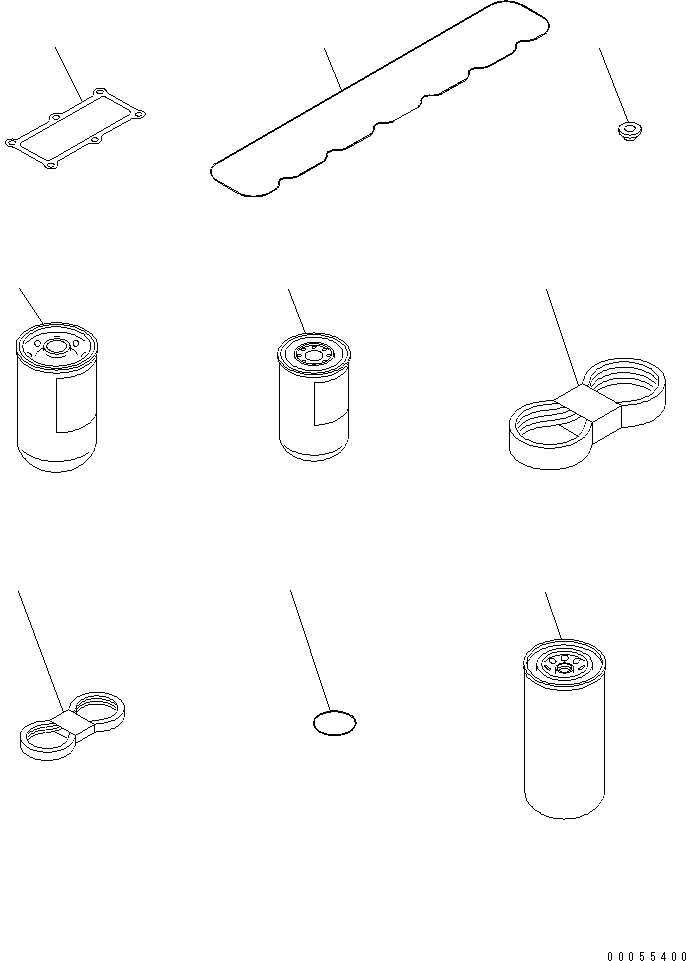 00055400