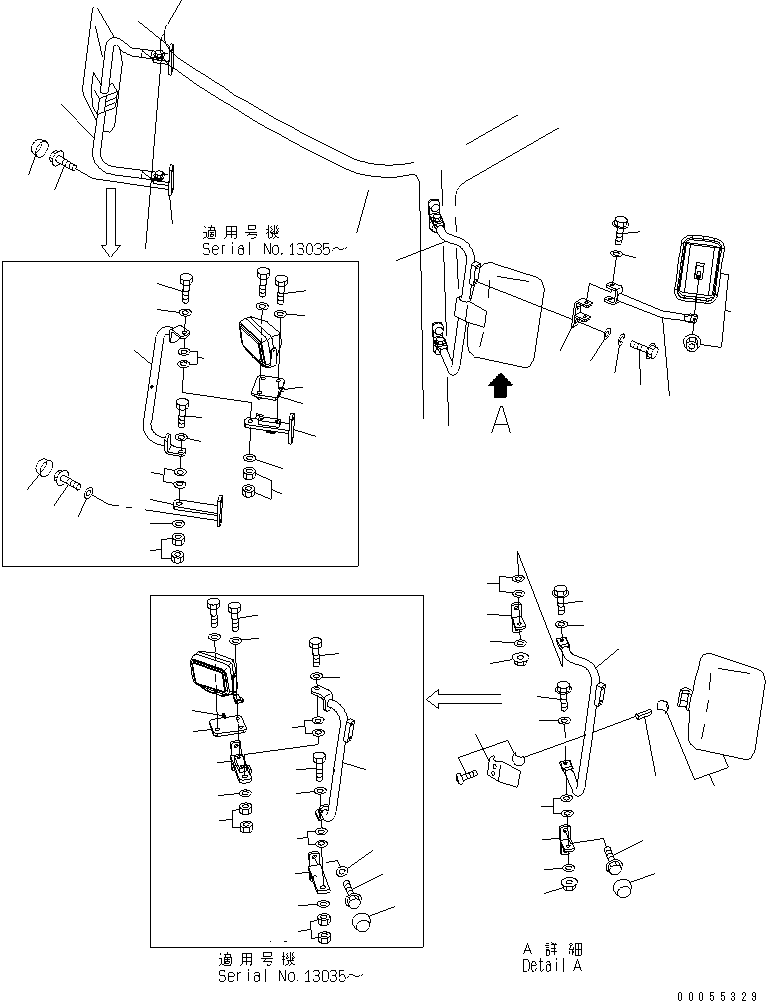 適用号機
Serial No.13035~

A

適用号機
Serial No.13035~

A 詳細
Detail A

00055329