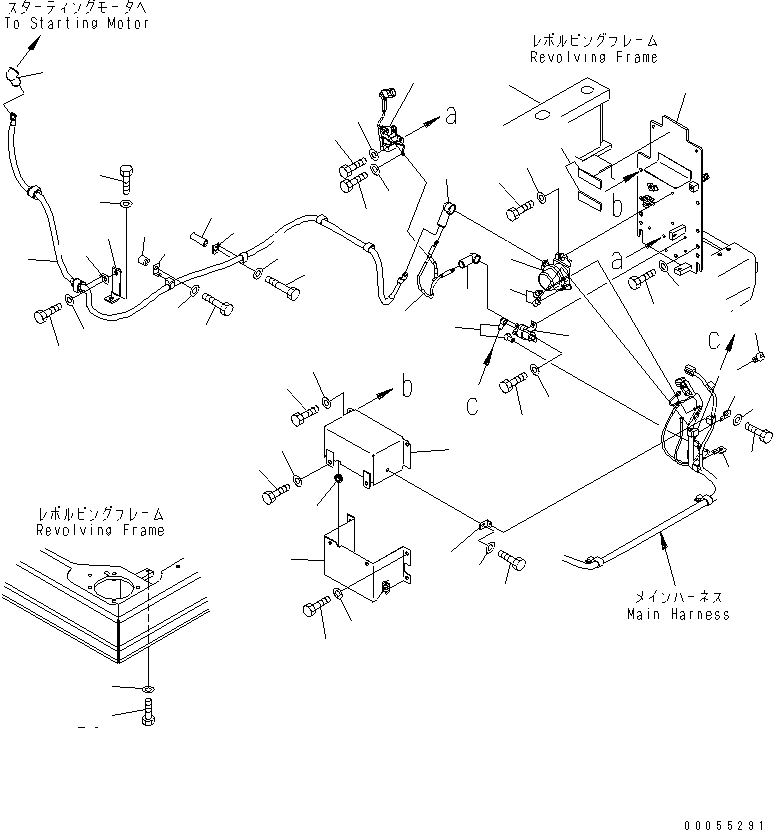 スターティングモータへ
To Starting Motor

レボルビングフレーム
Revolving Frame

a

b

a

c

c

b

レボルビングフレーム
Revolving Frame

メインハーネス
Main Harness

00055291