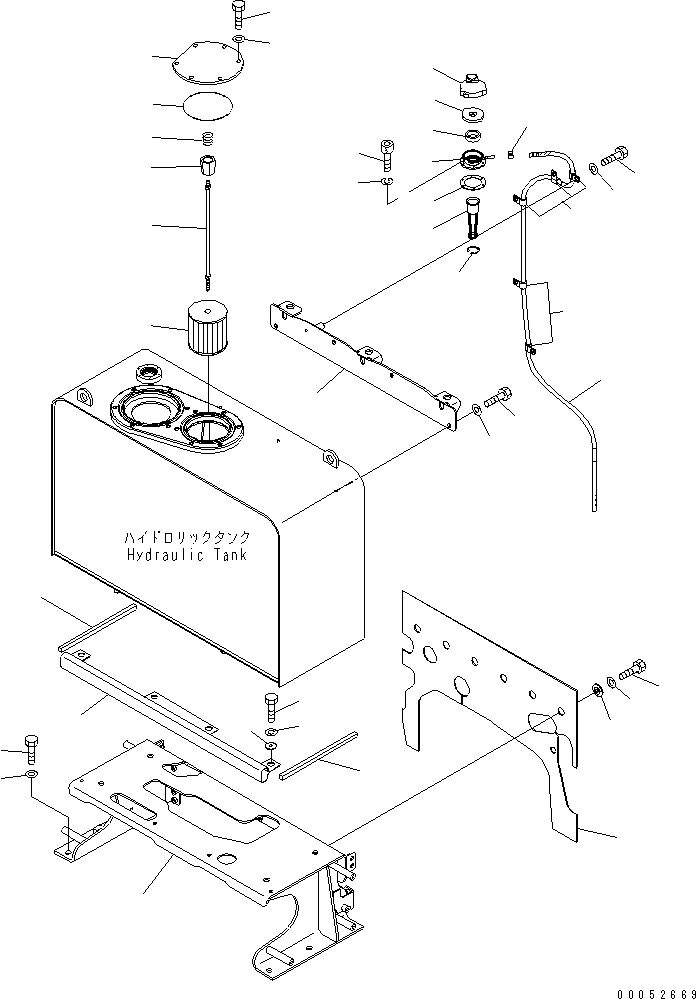 ハイドロリックタンク
Hydraulic Tank

00052669