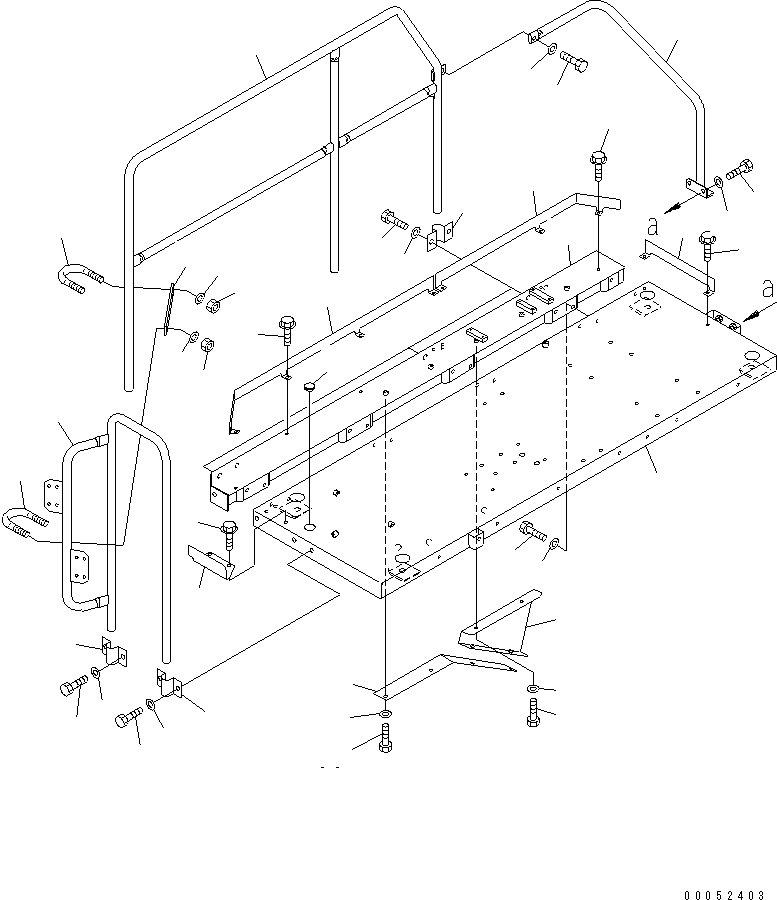 a

a

00052403