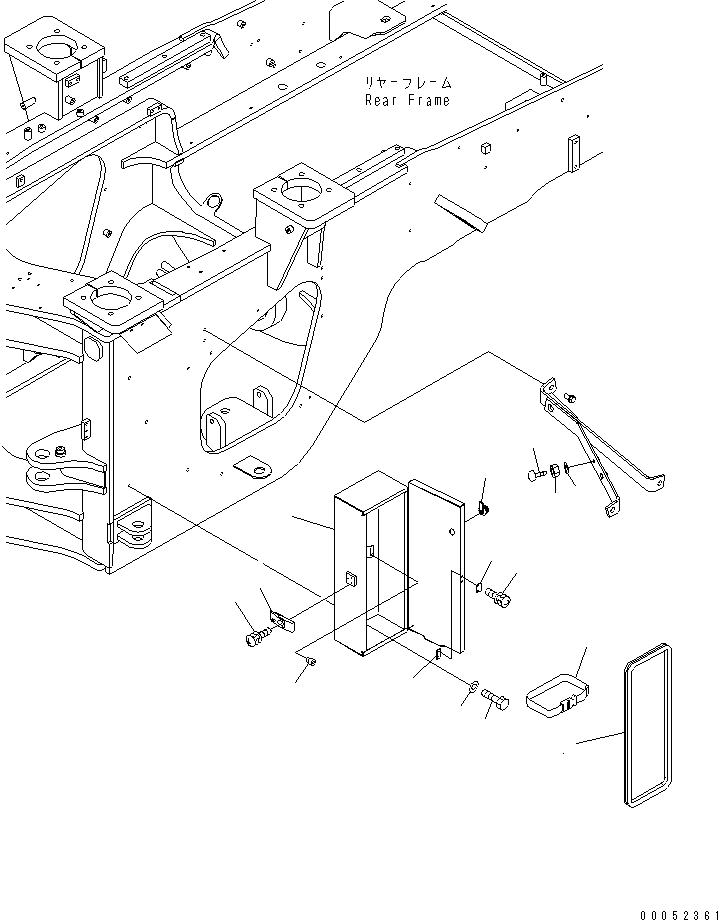 リヤーフレーム
Rear Frame

00052361