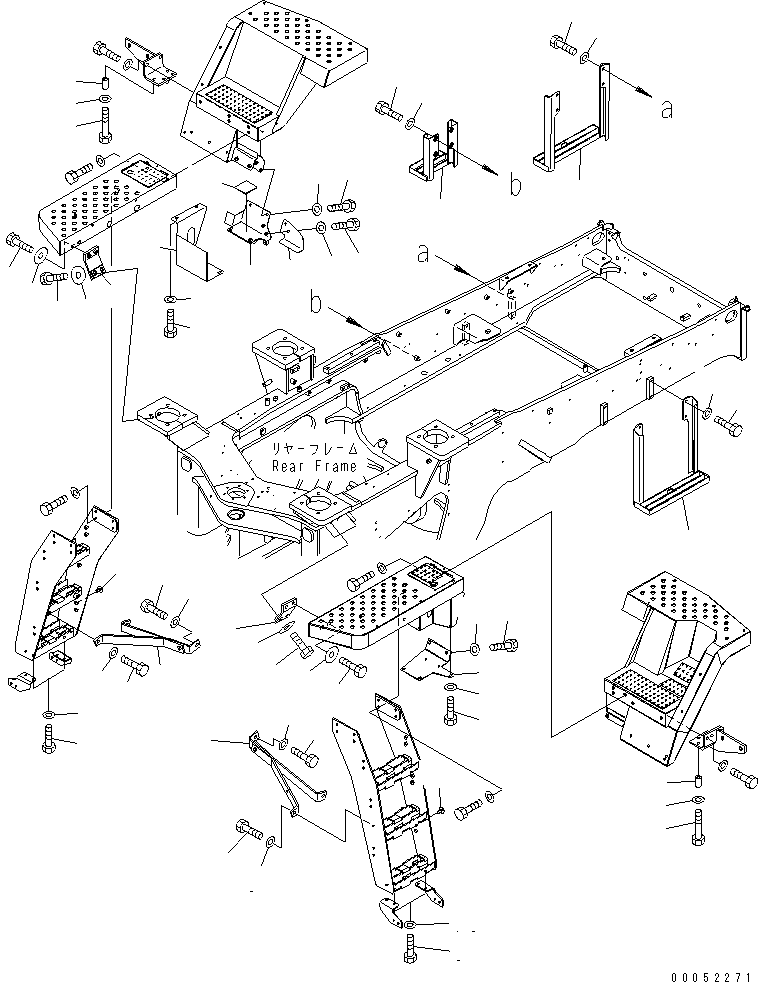 a

b

a

b

リヤーフレーム
Rear Frame

00052271