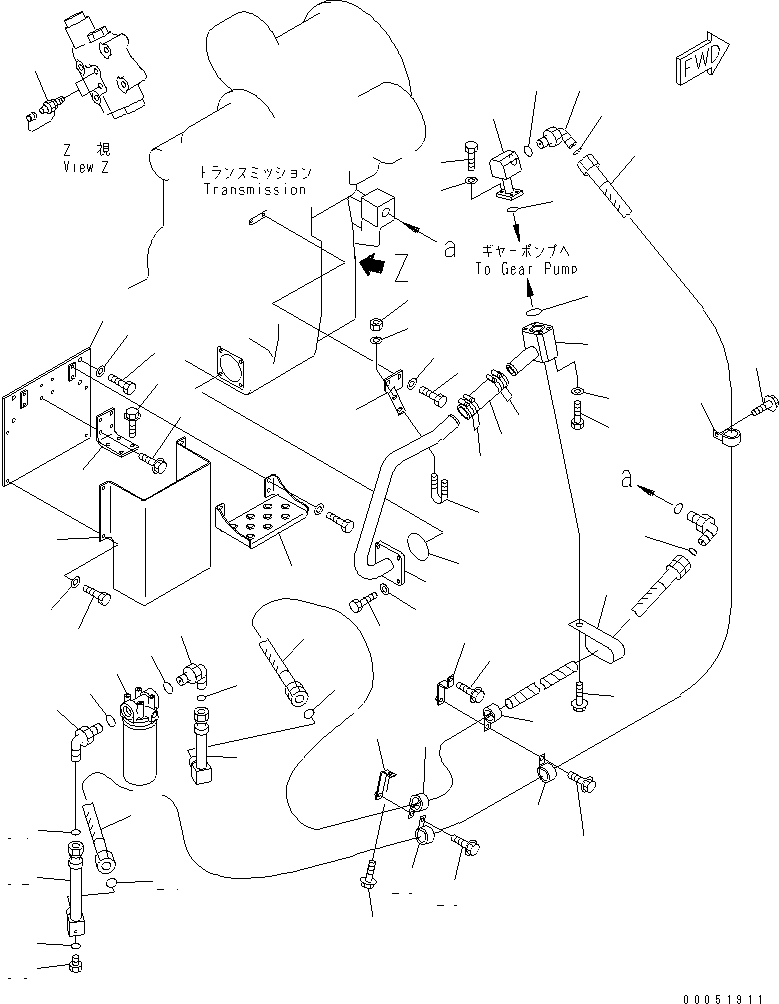 FWD

Z 視
View Z

トランスミッション
Transmission

a

Z

ギヤーポンプへ
To Gear Pump

a

00051911