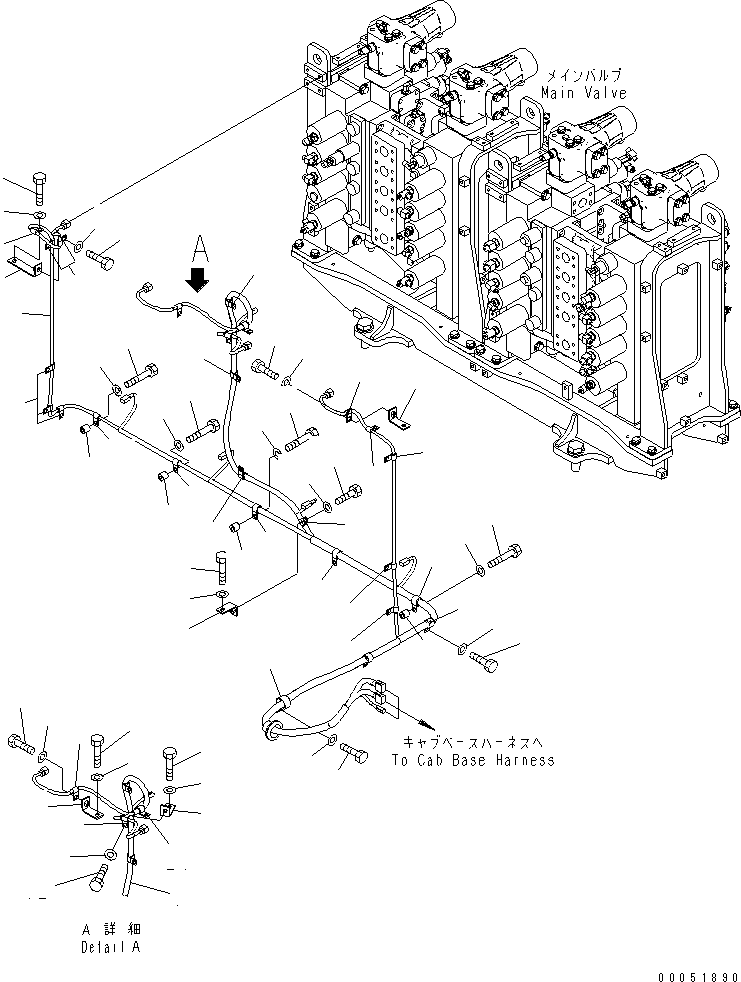 メインバルブ
Main Valve

A

キャブベースハーネスへ
To Cab Base Harness

A 詳 細
Detail A

00051890