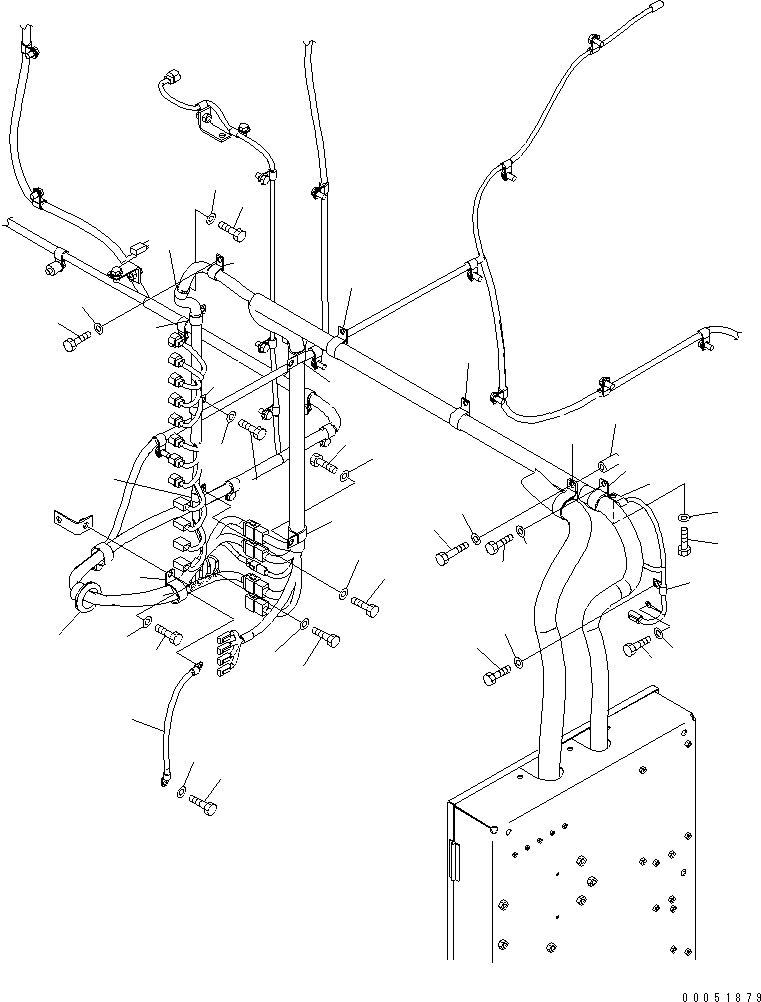 00051879