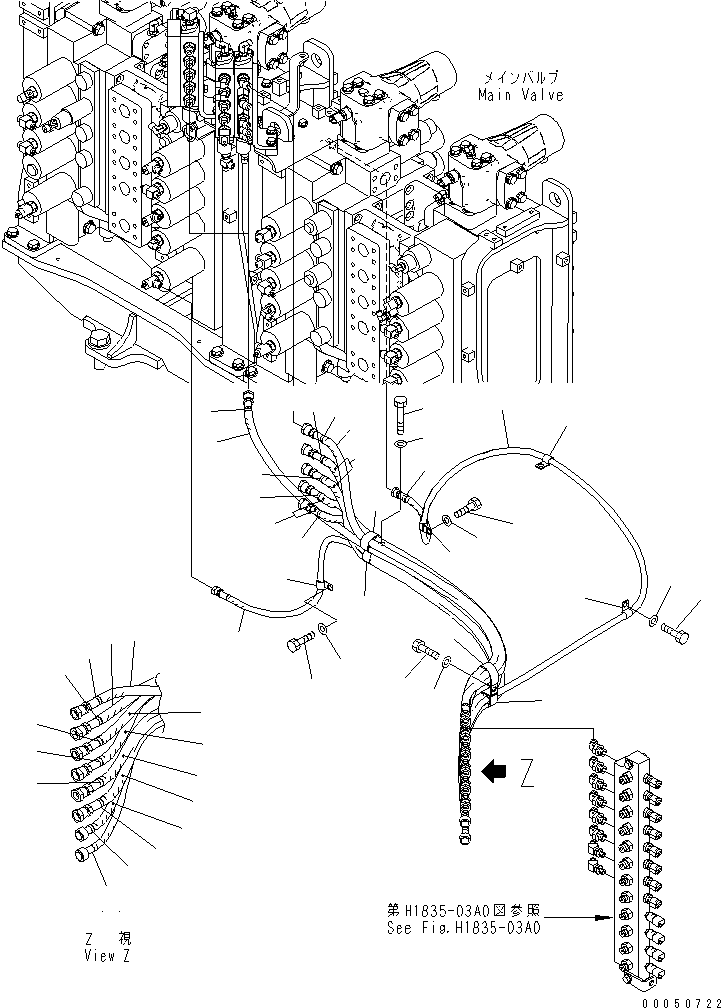 メインバルブ
Main Valve

Z

Z 視
View Z

第H1835-03A0図参照
See Fig.H1835-03A0

00050722