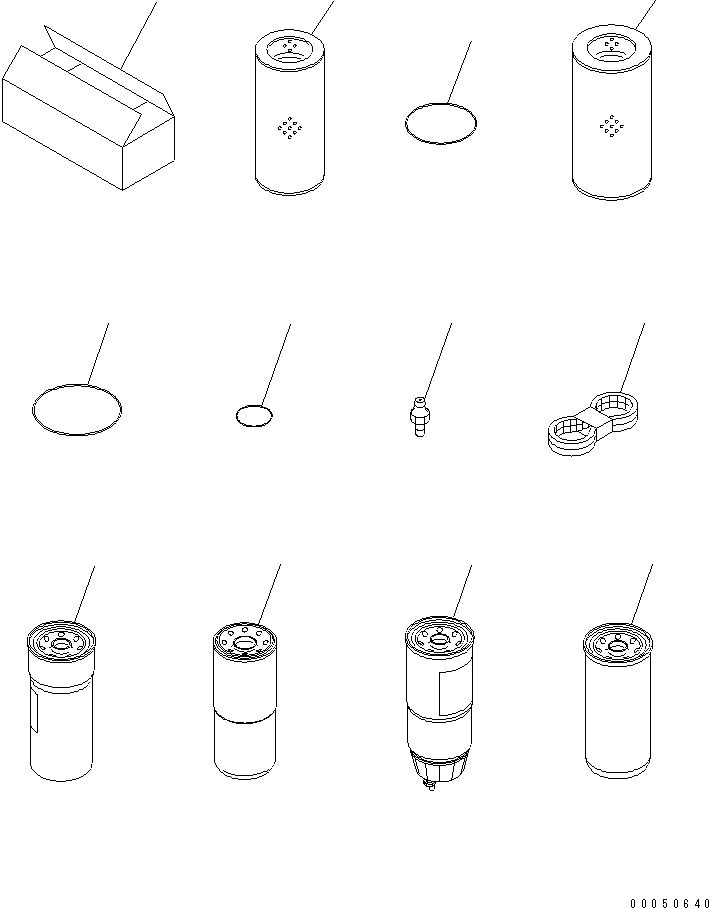 00050640