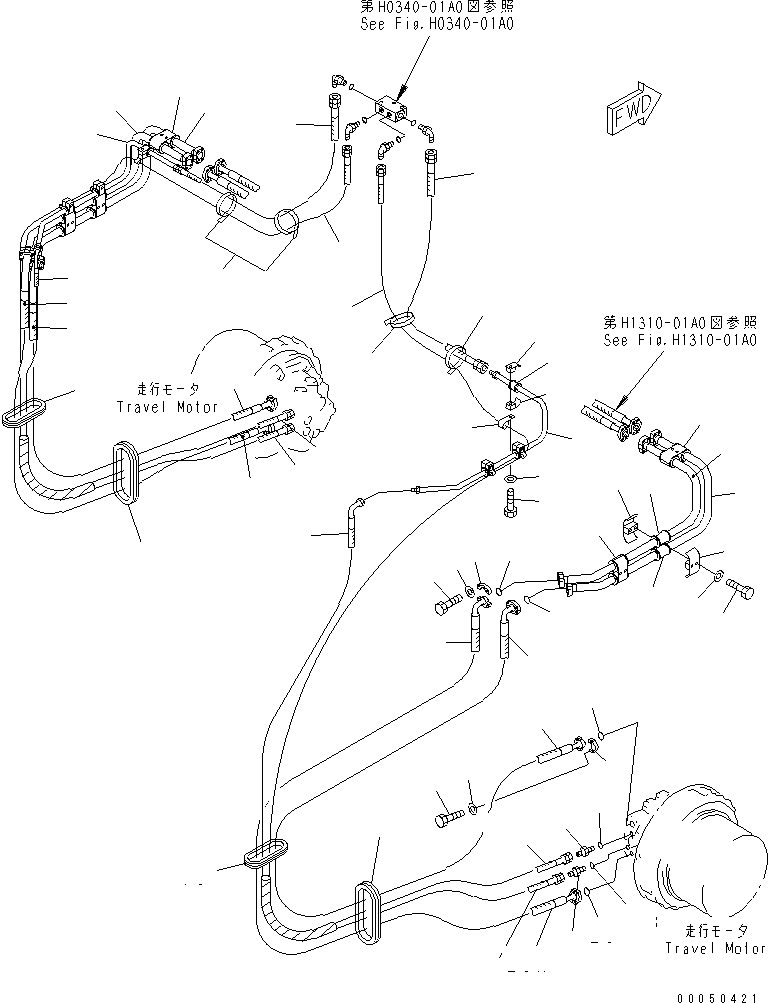 第H0340-01A0図参照
See Fig.H0340-01A0

FWD

第H1310-01A0図参照
See Fig.H1310-01A0

走行モータ
Travel Motor

走行モータ
Travel Motor

00050421