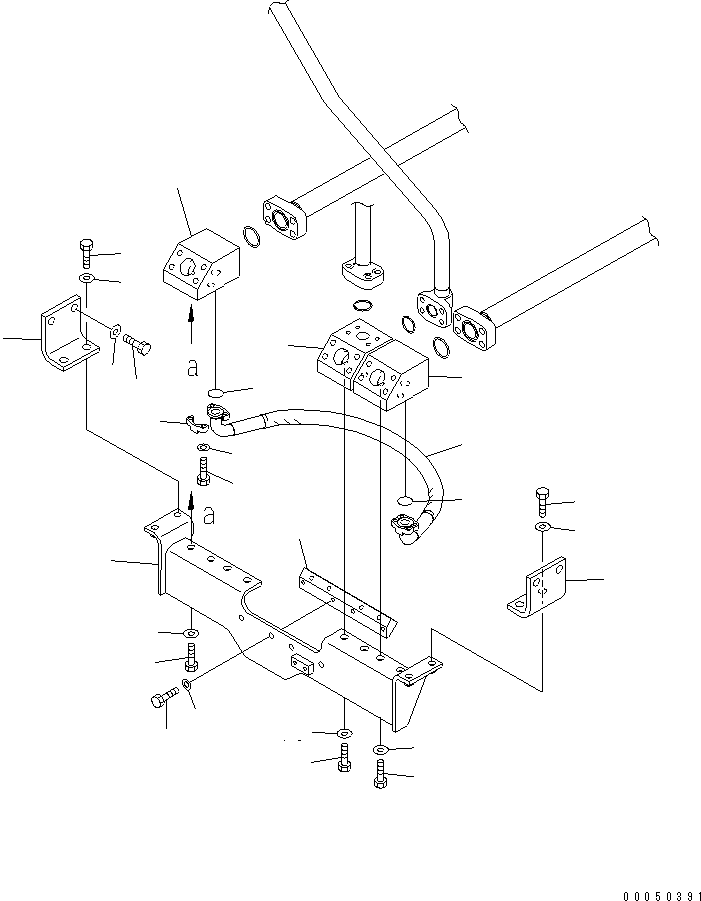 a
a
00050391