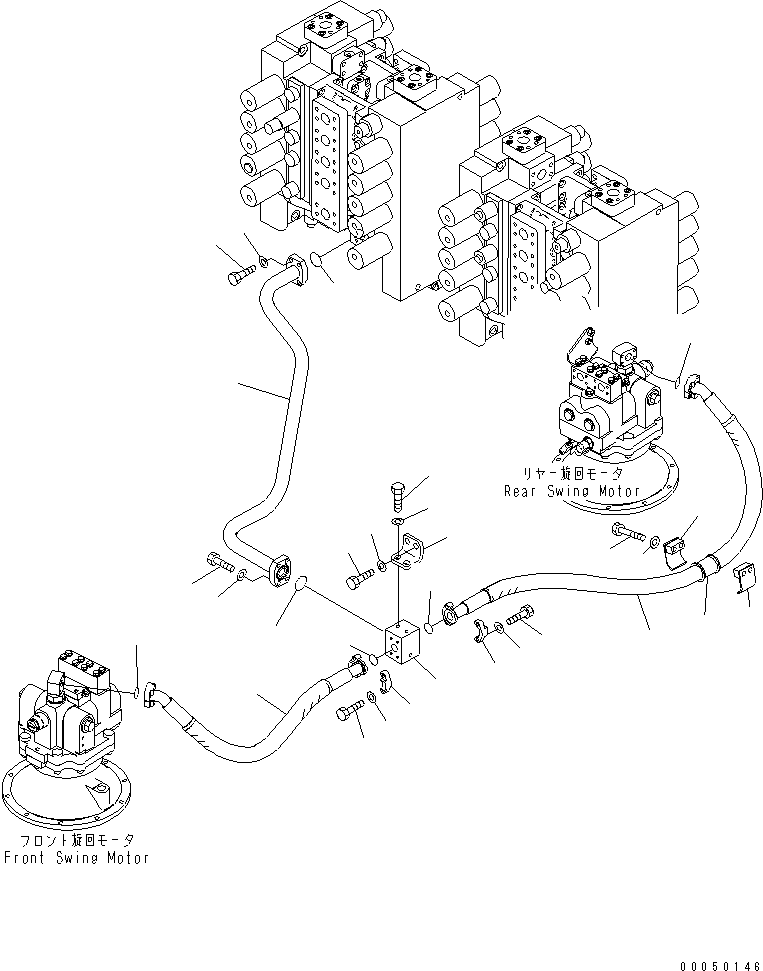 リヤー旋回モータ
Rear Swing Motor

フロント旋回モータ
Front Swing Motor

00050146