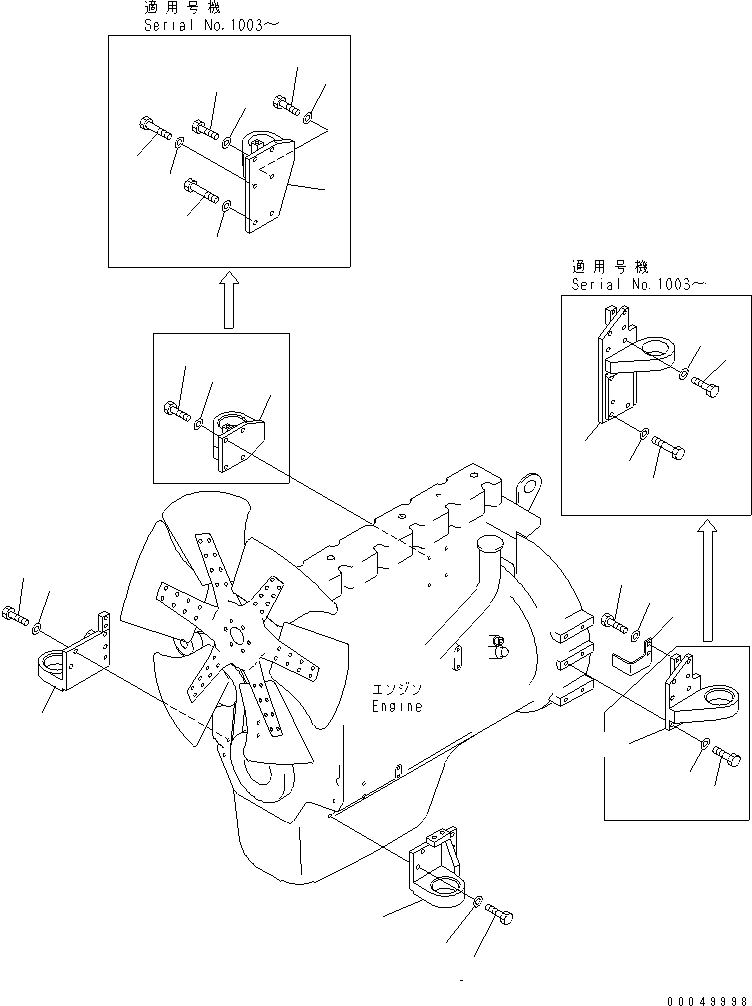 適用号機
Serial No.1003～

適用号機
Serial No.1003～

エンジン
Engine

00049998