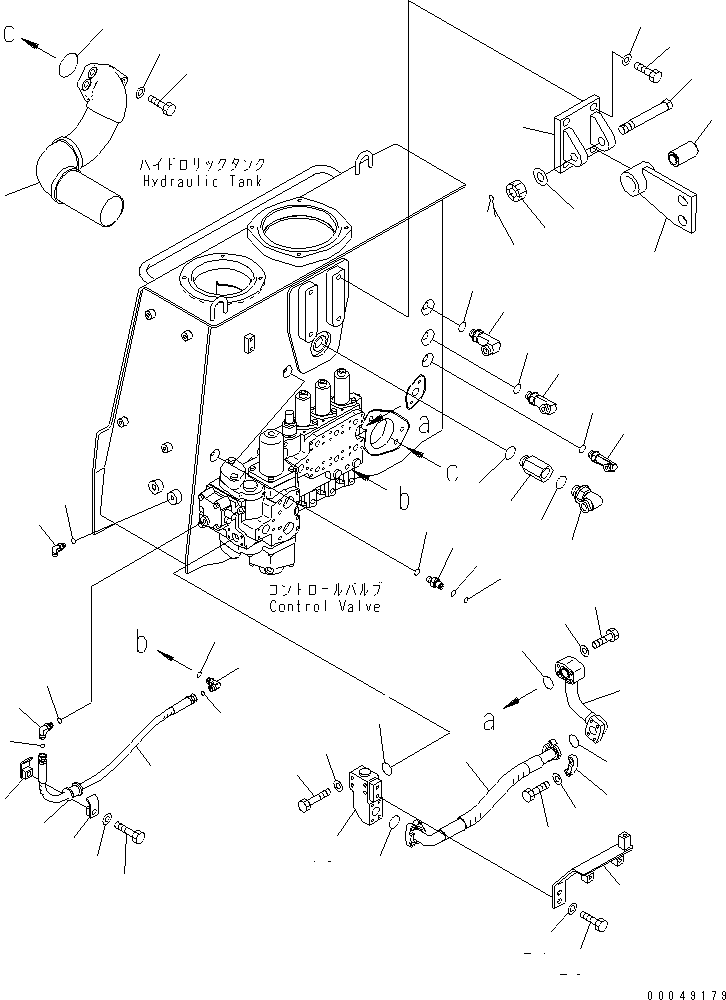 C

ハイドロリックタンク
Hydraulic Tank

a

c

b

コントロールバルブ
Control Valve

b

a

00049179