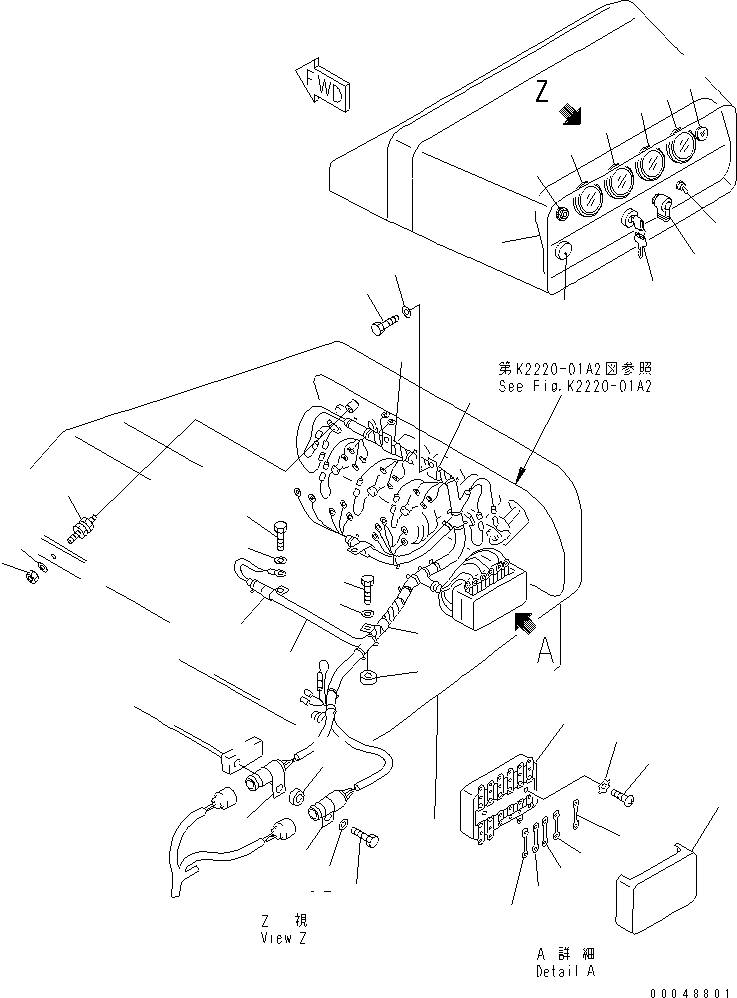 FWD

Z

第K2220-01A2図参照
See Fig.K2220-01A2

A

Z 視
View Z

A 詳細
Detail A

00048801