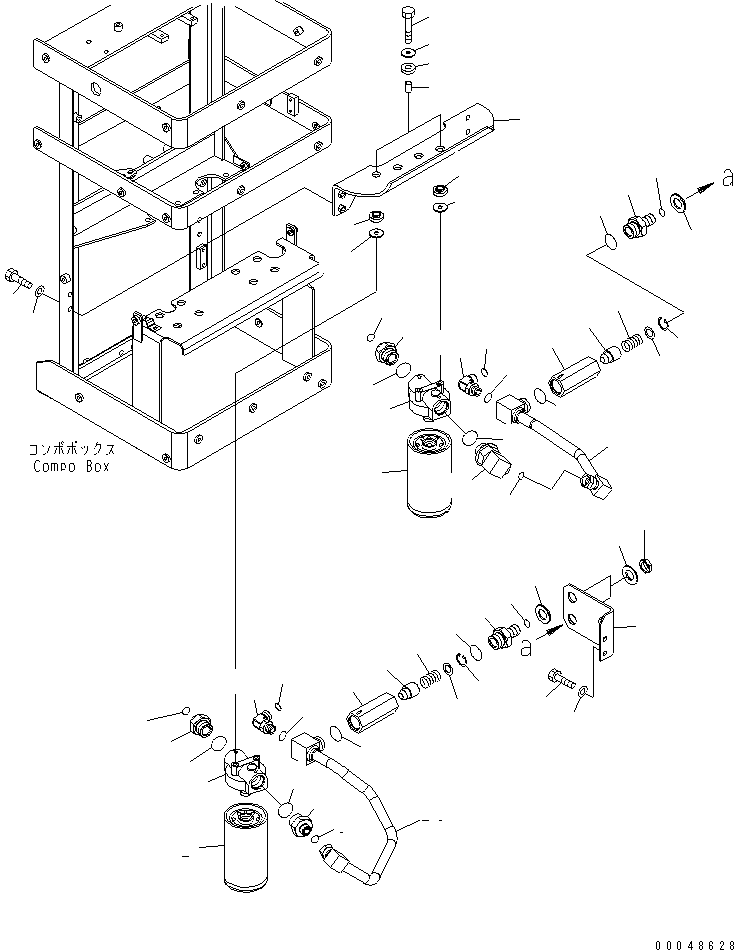 a

コンポボックス
Compo Box

a

00048628