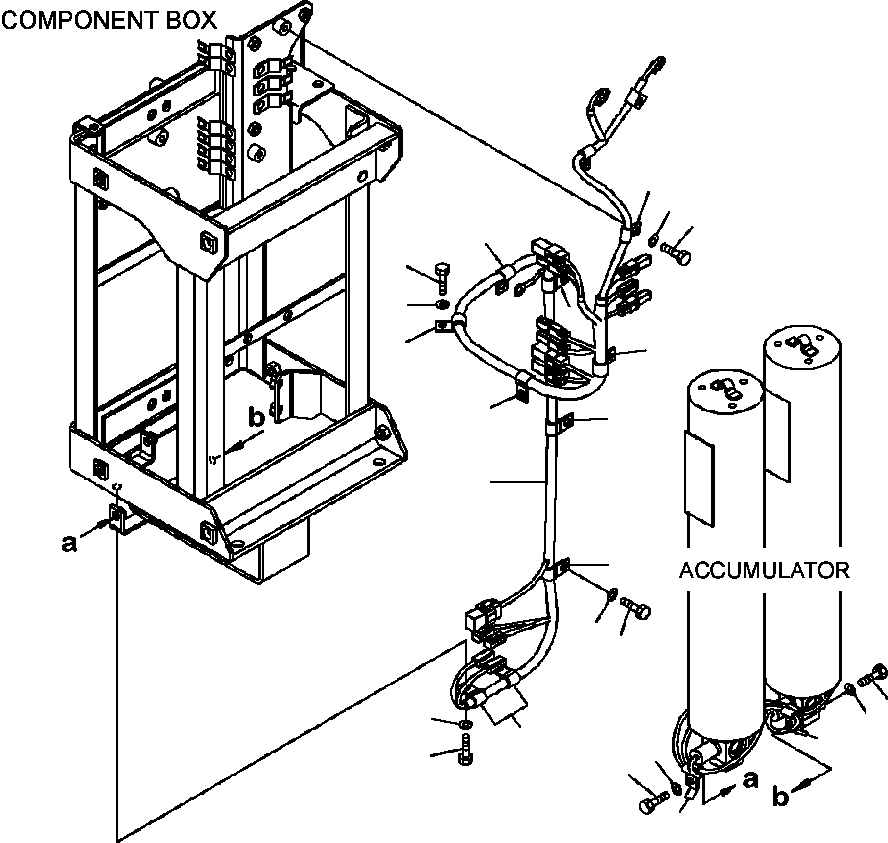 COMPONENT BOX

b

a

ACCUMULATOR

a

b