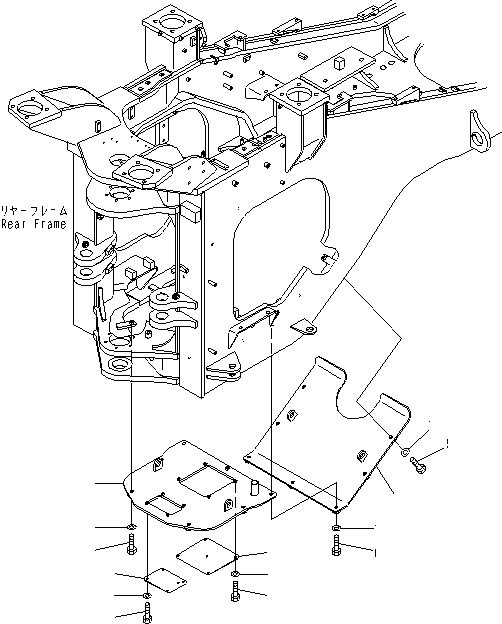 リヤーフレーム
Rear Frame