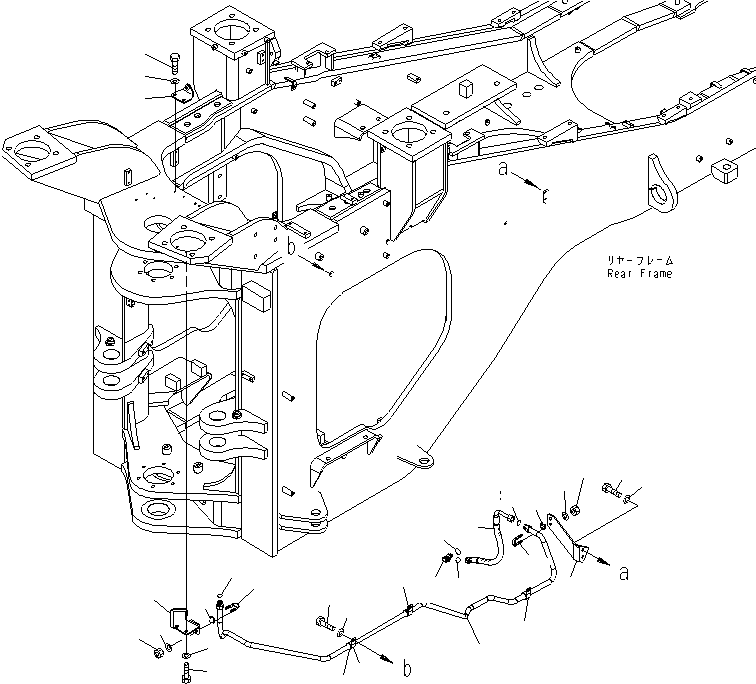 a

b

リヤーフレーム
Rear Frame

a

b