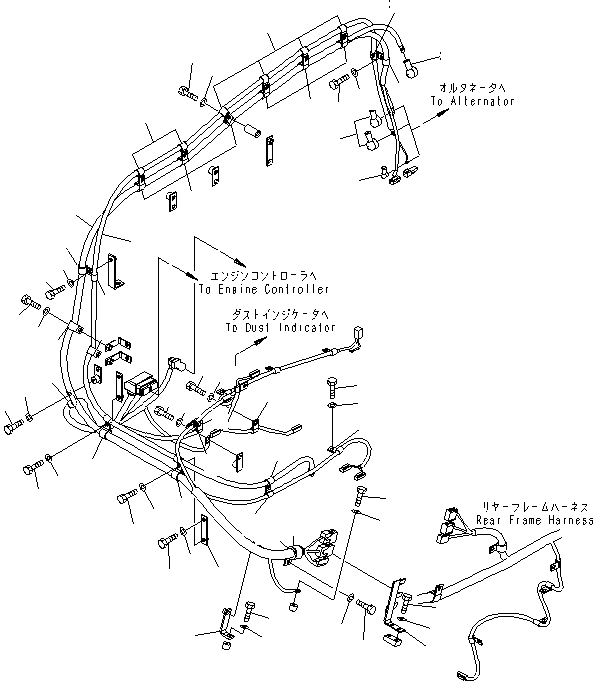 オルタネータへ
To Alternator

エンジンコントローラへ
To Engine Controller

ダストインジケータへ
To Dust Indicator

リヤーフレームハーネス
Rear Frame Harness