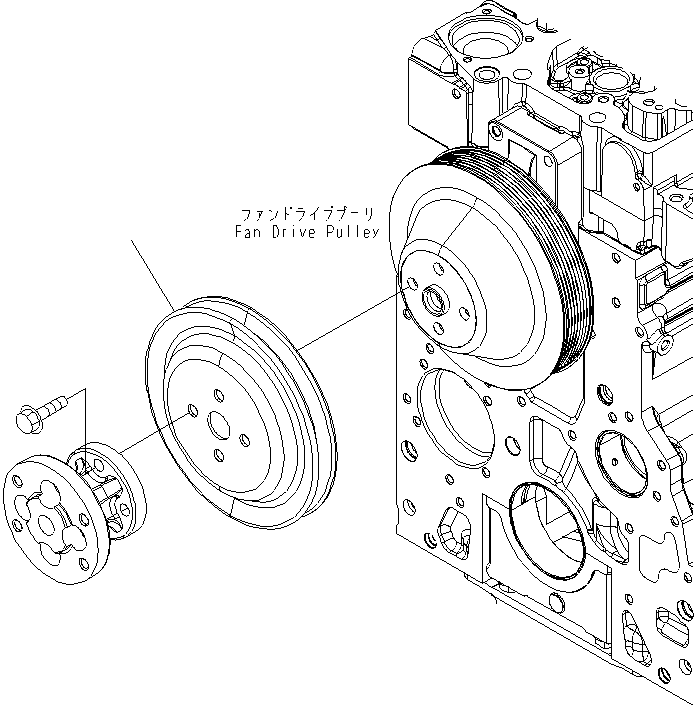 ファンドライブプーリ
Fan Drive Pulley