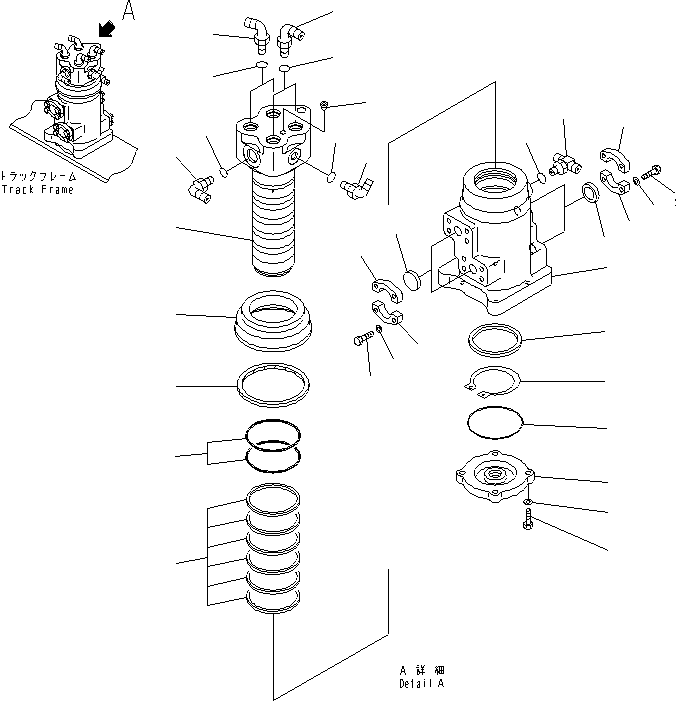 A

トラックフレーム
Track Frame

A 詳 細
Detail A