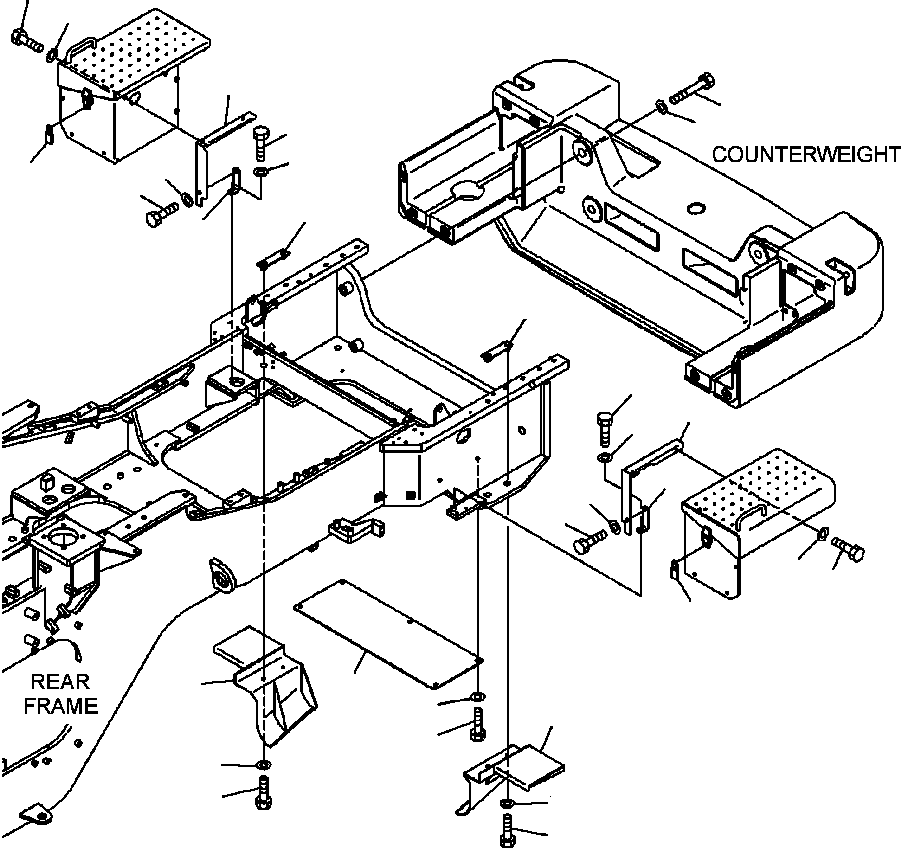 COUNTERWEIGHT

REAR FRAME