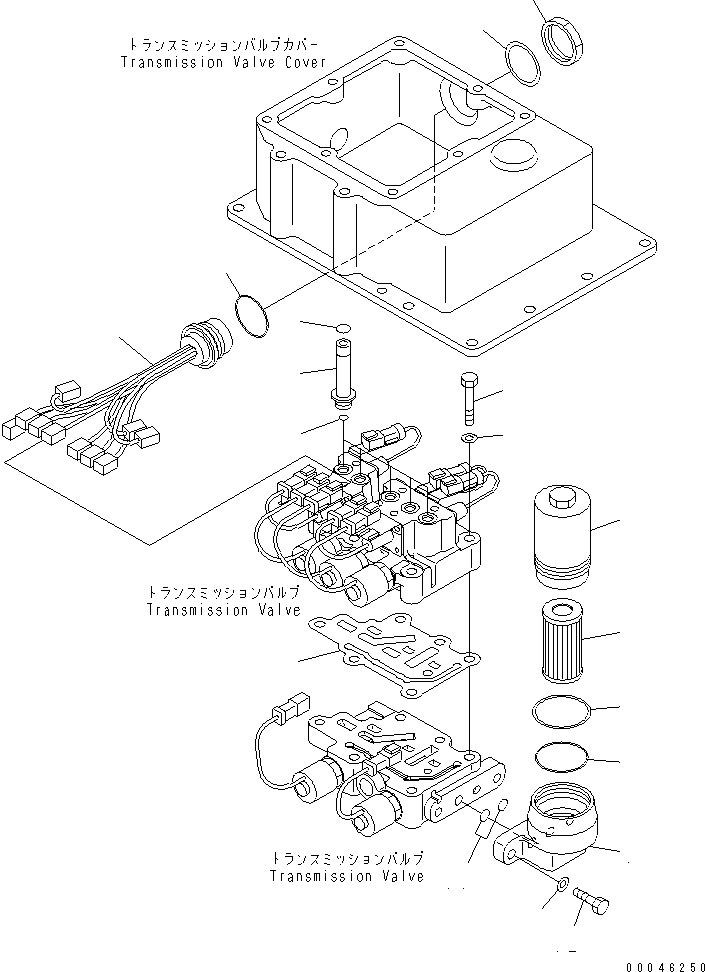 トランスミッションバルブカバー
Transmission Valve Cover

トランスミッションバルブ
Transmission Valve

トランスミッションバルブ
Transmission Valve

00046250