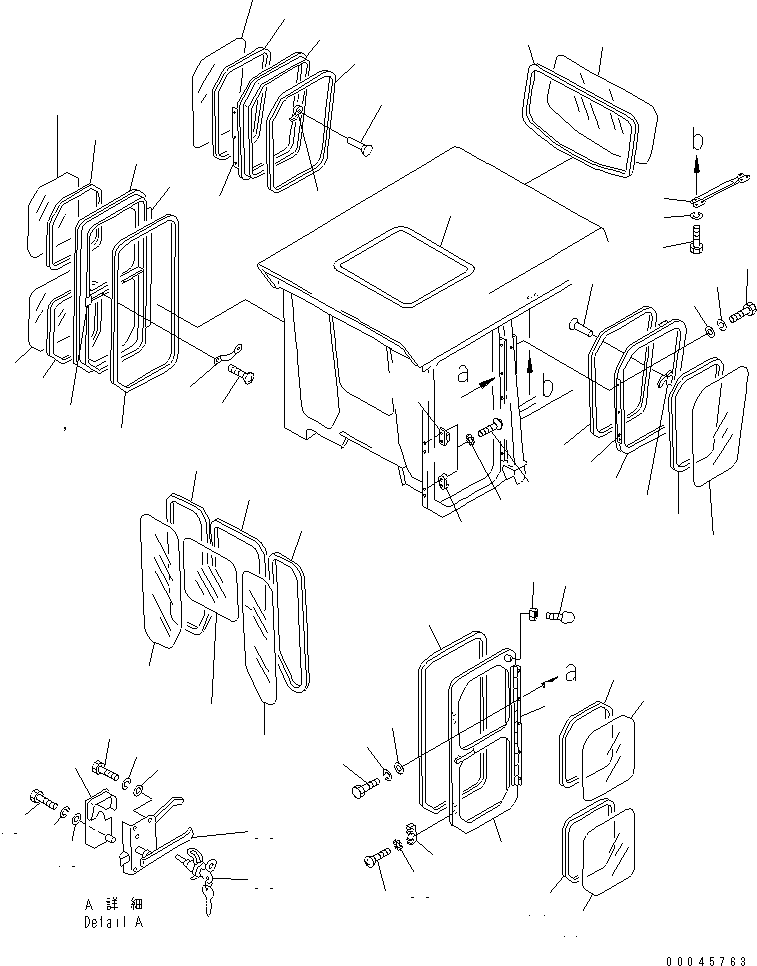 b
a
b
a
A 詳細
Detail A
00045763