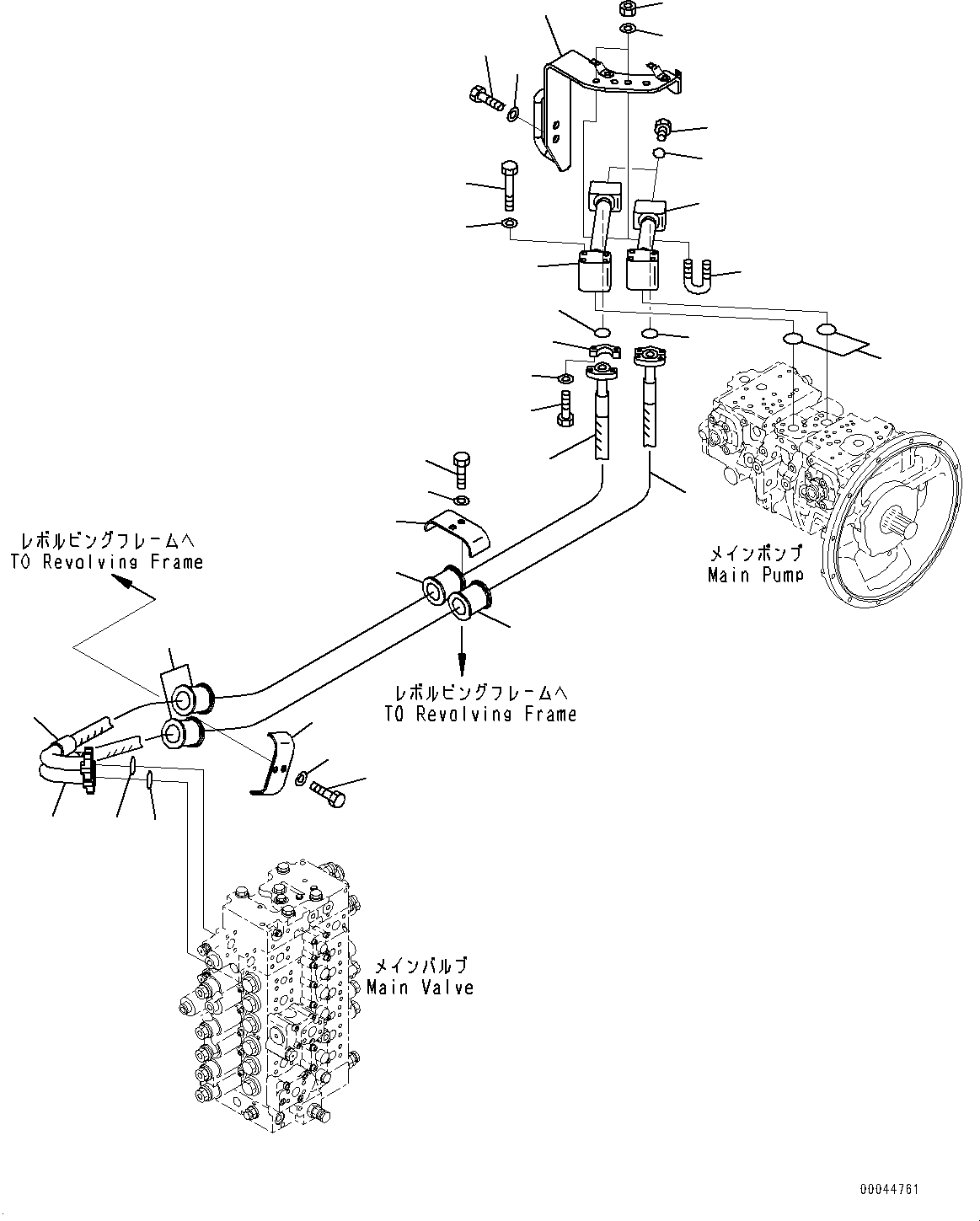 レボルビングフレームへ
TO Revolving Frame

メインポンプ
Main Pump

レボルビングフレームへ
TO Revolving Frame

メインバルブ
Main Valve

00044761