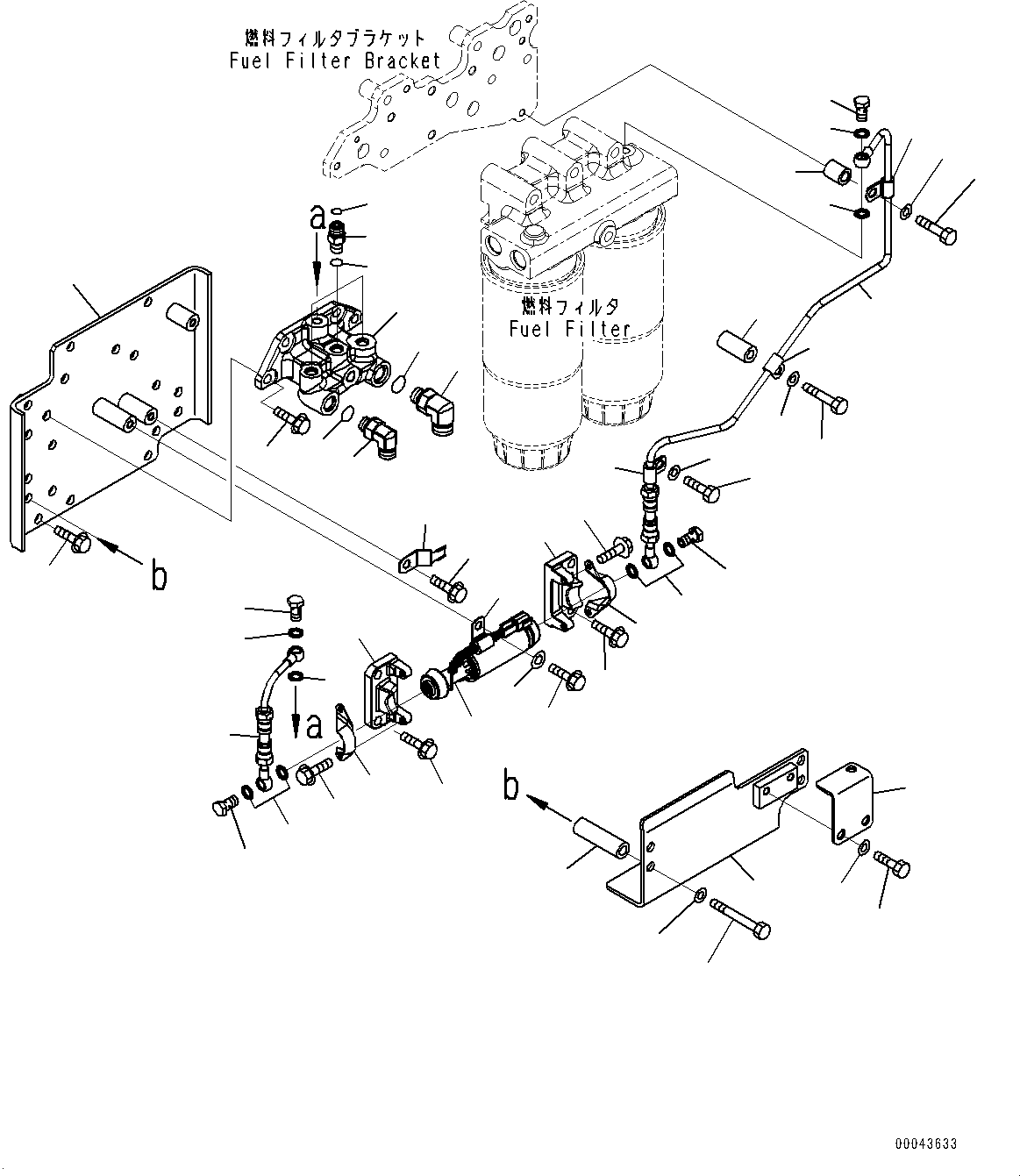 燃料フィルタブラケット
Fuel Filter Bracket

a

燃料フィルタ
Fuel Filter

b

a

b

00043633