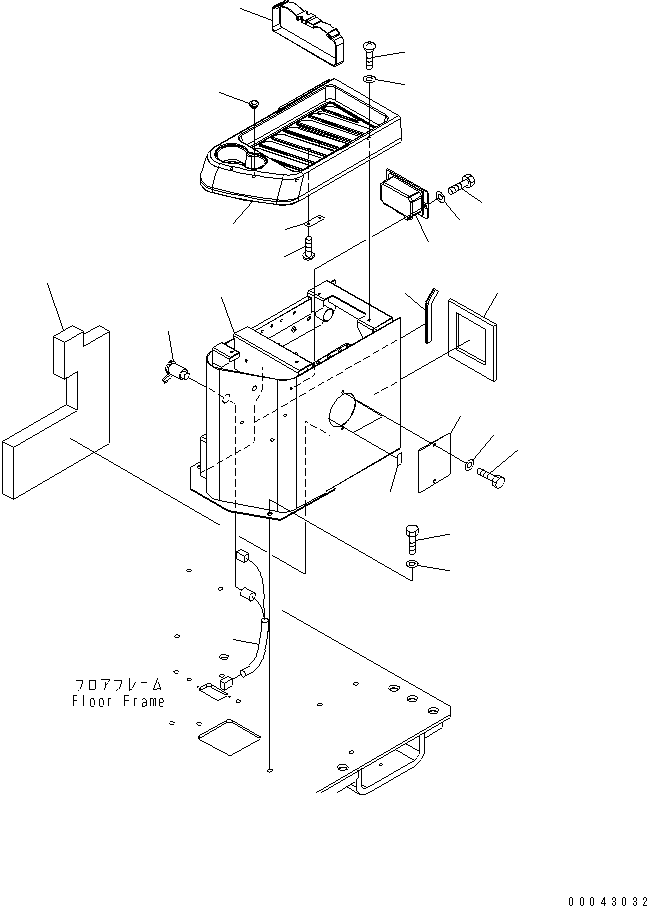 フロアフレーム
Floor Frame

00043032