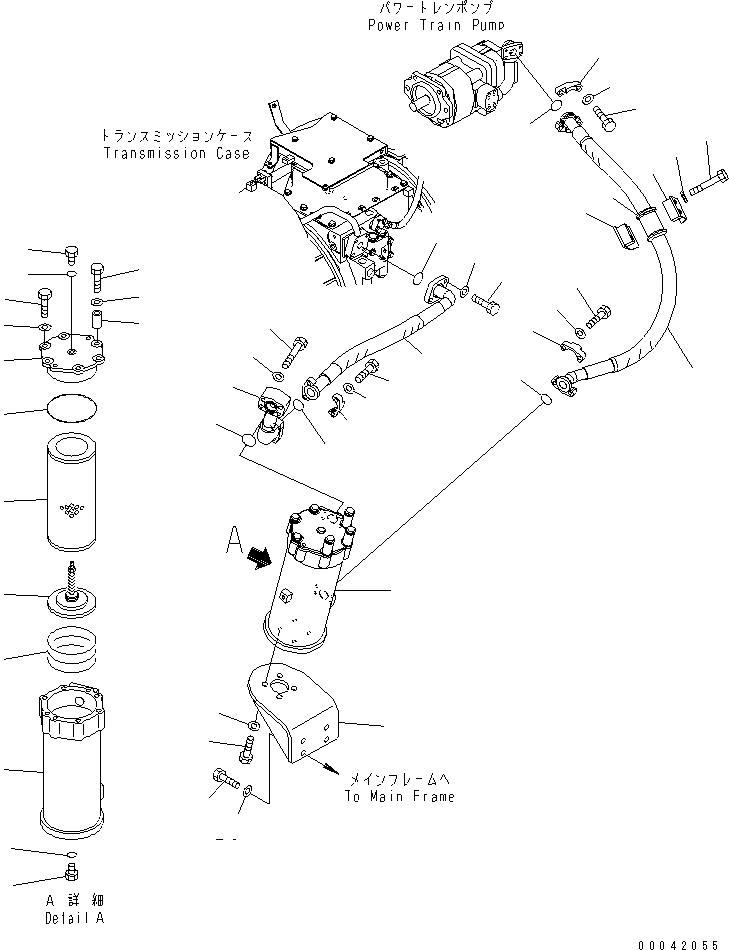 パワートレンポンプ
Power Train Pump

トランスミッションケース
Transmission Case

A

メインフレームへ
To Main Frame

A 詳細
Detail A

00042055