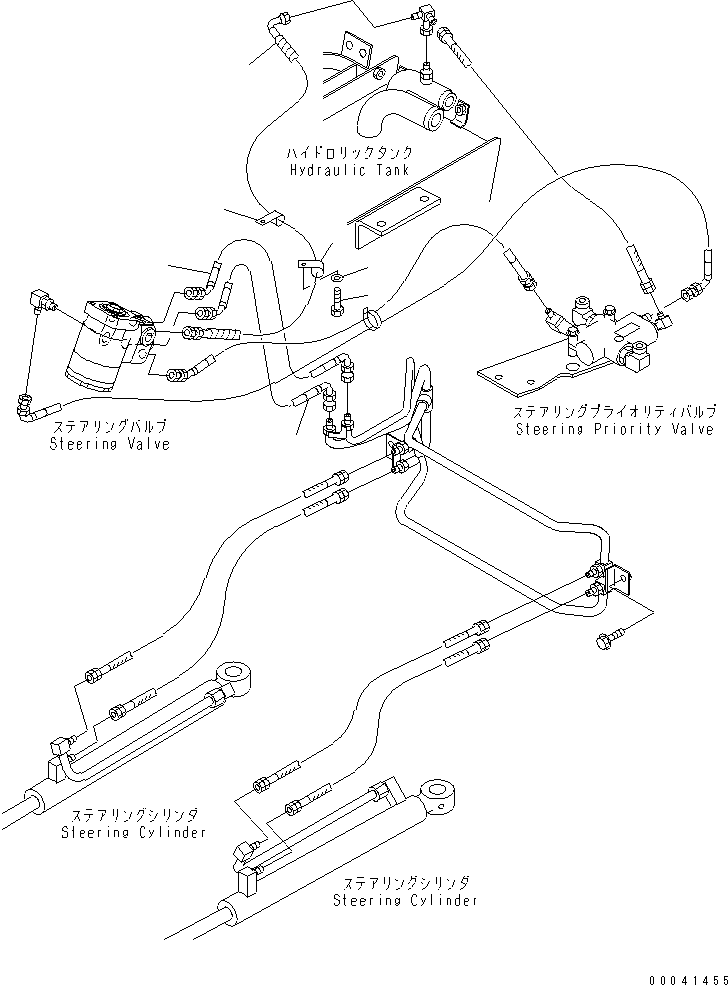 ハイドロリックタンク
Hydraulic Tank

ステアリングバルブ
Steering Valve

ステアリングプライオリティバルブ
Steering Priority Valve

ステアリングシリンダ
Steering Cylinder

ステアリングシリンダ
Steering Cylinder

00041455